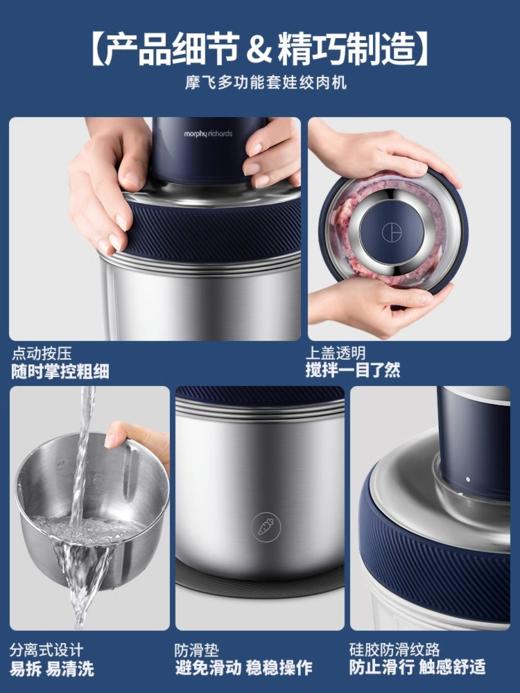 【产品细节 & 精巧制造】
摩飞多功能套娃绞肉机

morphy richards

点动按压
随时掌控粗细

上盖透明
搅拌一目了然

分离式设计
易拆 易清洗

防滑垫
避免滑动 稳稳操作

硅胶防滑纹路
防止滑行 触感舒适