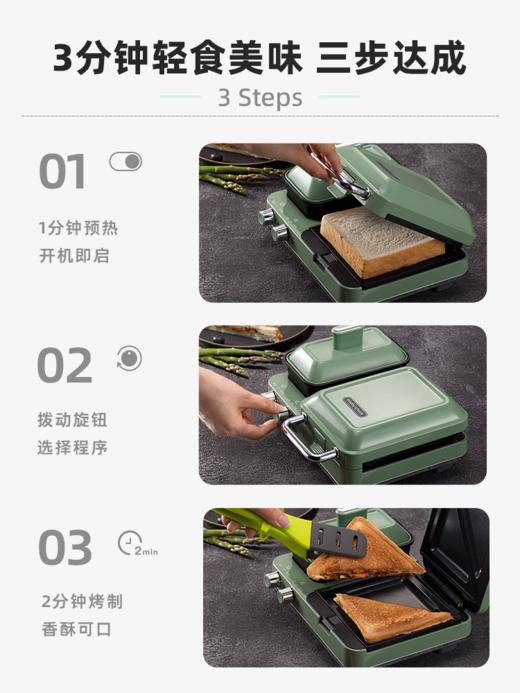 3分钟轻食美味 三步达成

3 Steps

01

1分钟预热
开机即启

02

拨动旋钮
选择程序

03

2min

2分钟烤制
香酥可口