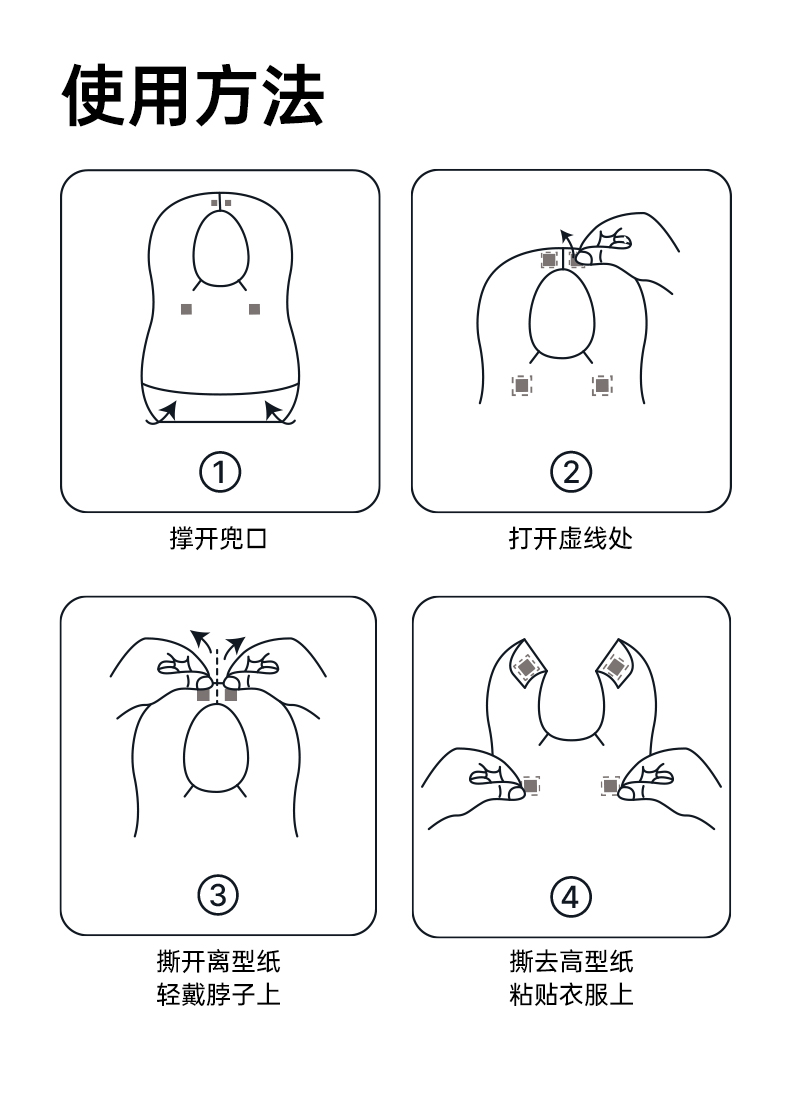 使用方法

①

撑开兜口

②

打开虚线处

③

撕开离型纸
轻戴脖子上

④

撕去高型纸
粘贴衣服上