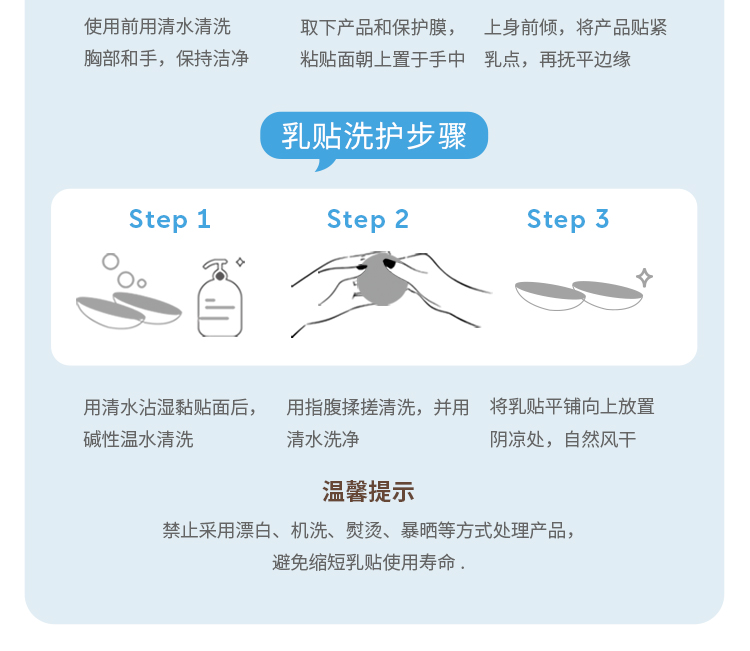 使用前用清水清洗胸部和手，保持洁净

取下产品和保护膜，粘贴面朝上置于手中

上身前倾，将产品贴紧乳点，再抚平边缘

乳贴洗护步骤

Step 1

Step 2

Step 3

用清水沾湿黏贴面后，碱性温水清洗

用指腹揉搓清洗，并用清水洗净

将乳贴平铺向上放置阴凉处，自然风干

温馨提示

禁止采用漂白、机洗、熨烫、暴晒等方式处理产品，避免缩短乳贴使用寿命 .