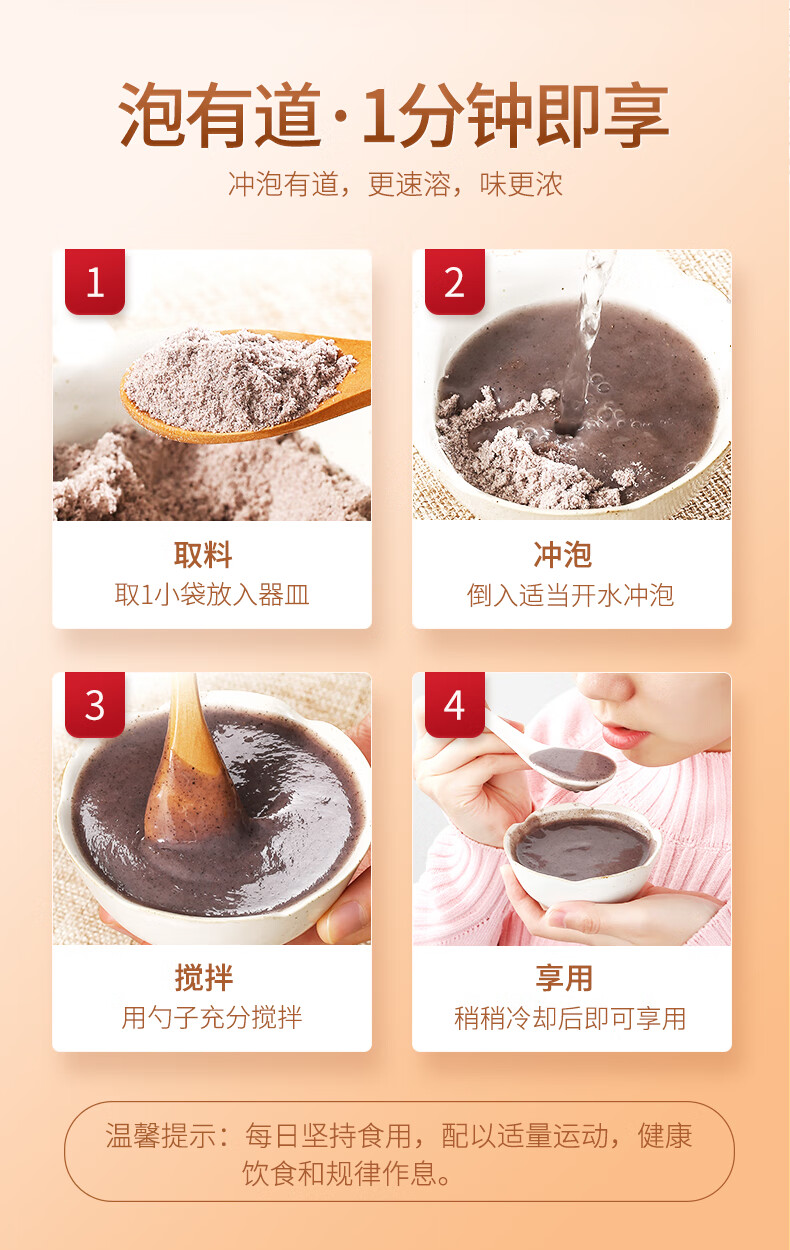 泡有道·1分钟即享

冲泡有道，更速溶，味更浓

1

取料
取1小袋放入器皿

2

冲泡
倒入适当开水冲泡

3

搅拌
用勺子充分搅拌

4

享用
稍稍冷却后即可享用

温馨提示：每日坚持食用，配以适量运动，健康饮食和规律作息。