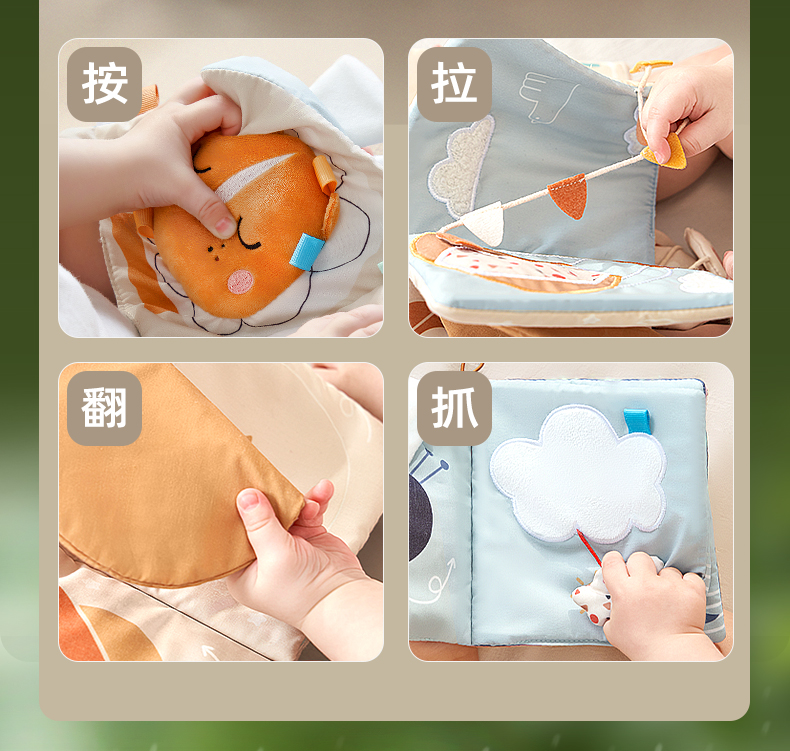 按

拉

翻

抓