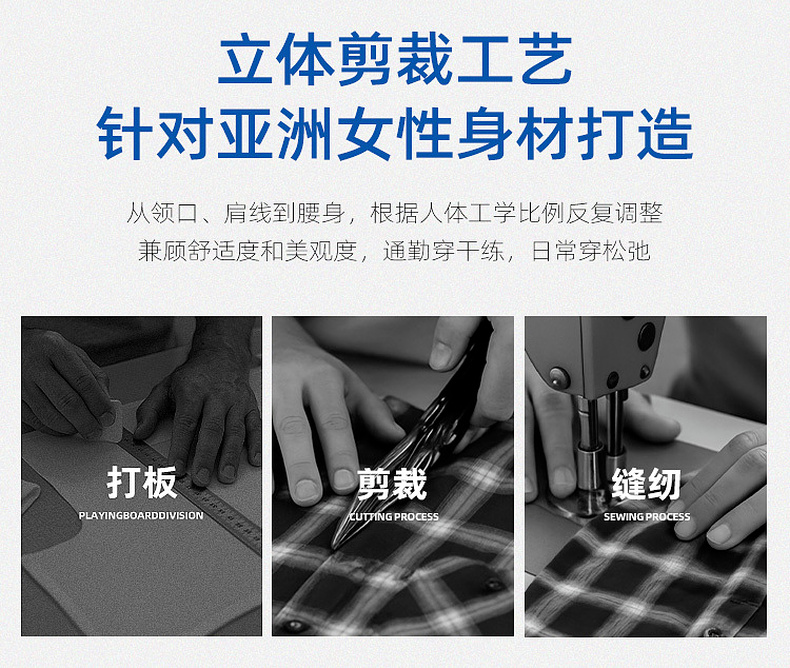 立体剪裁工艺
针对亚洲女性身材打造

从领口、肩线到腰身，根据人体工学比例反复调整
兼顾舒适度和美观度，通勤穿干练，日常穿松弛

打板
PLAYINGBOARDDIVISION

剪裁
CUTTING PROCESS

缝纫
SEWING PROCESS