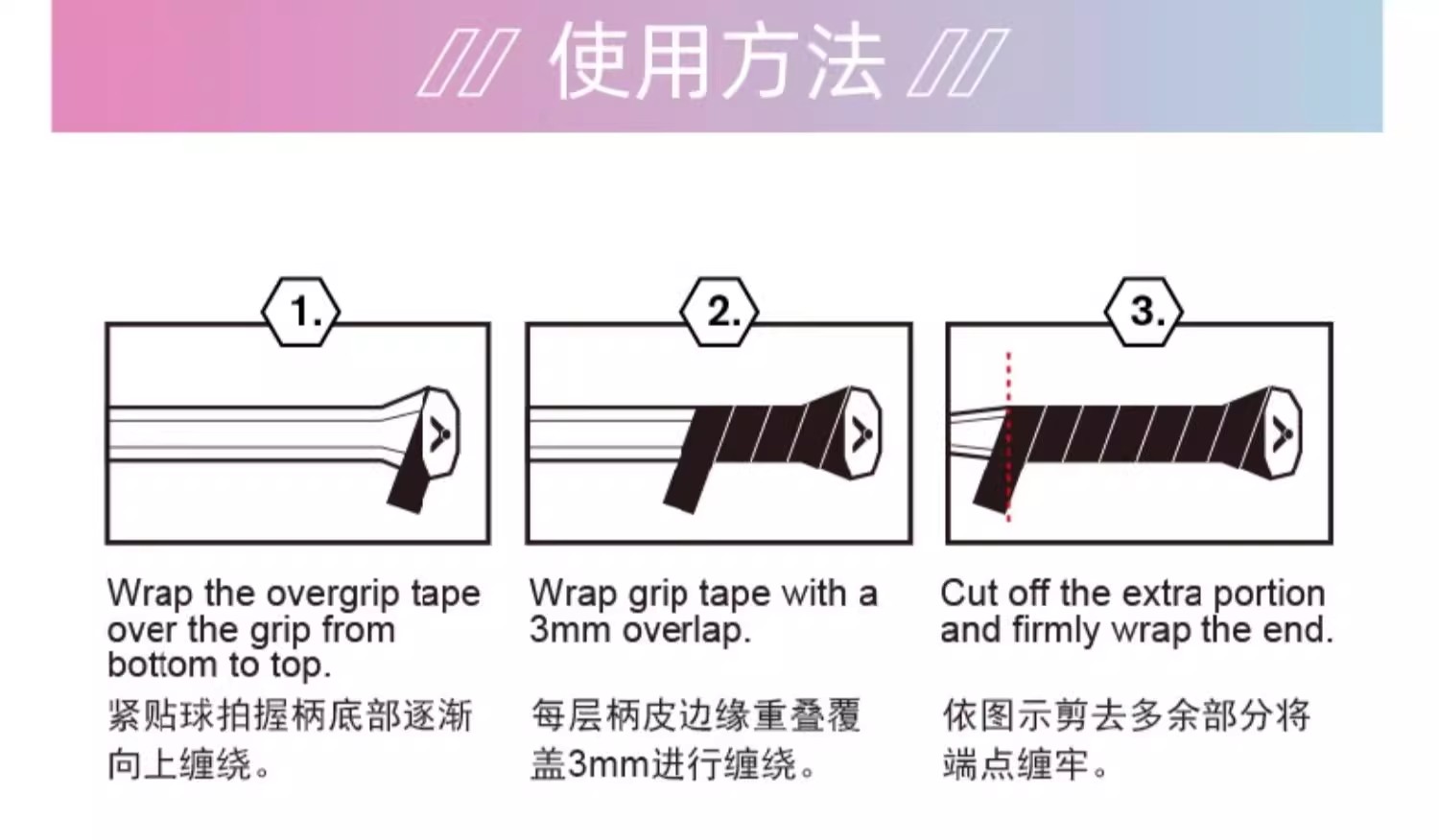 使用方法

1.

Wrap the overgrip tape over the grip from bottom to top.

紧贴球拍握柄底部逐渐向上缠绕。

2.

Wrap grip tape with a 3mm overlap.

每层柄皮边缘重叠覆盖3mm进行缠绕。

3.

Cut off the extra portion and firmly wrap the end.

依图示剪去多余部分将端点缠牢。