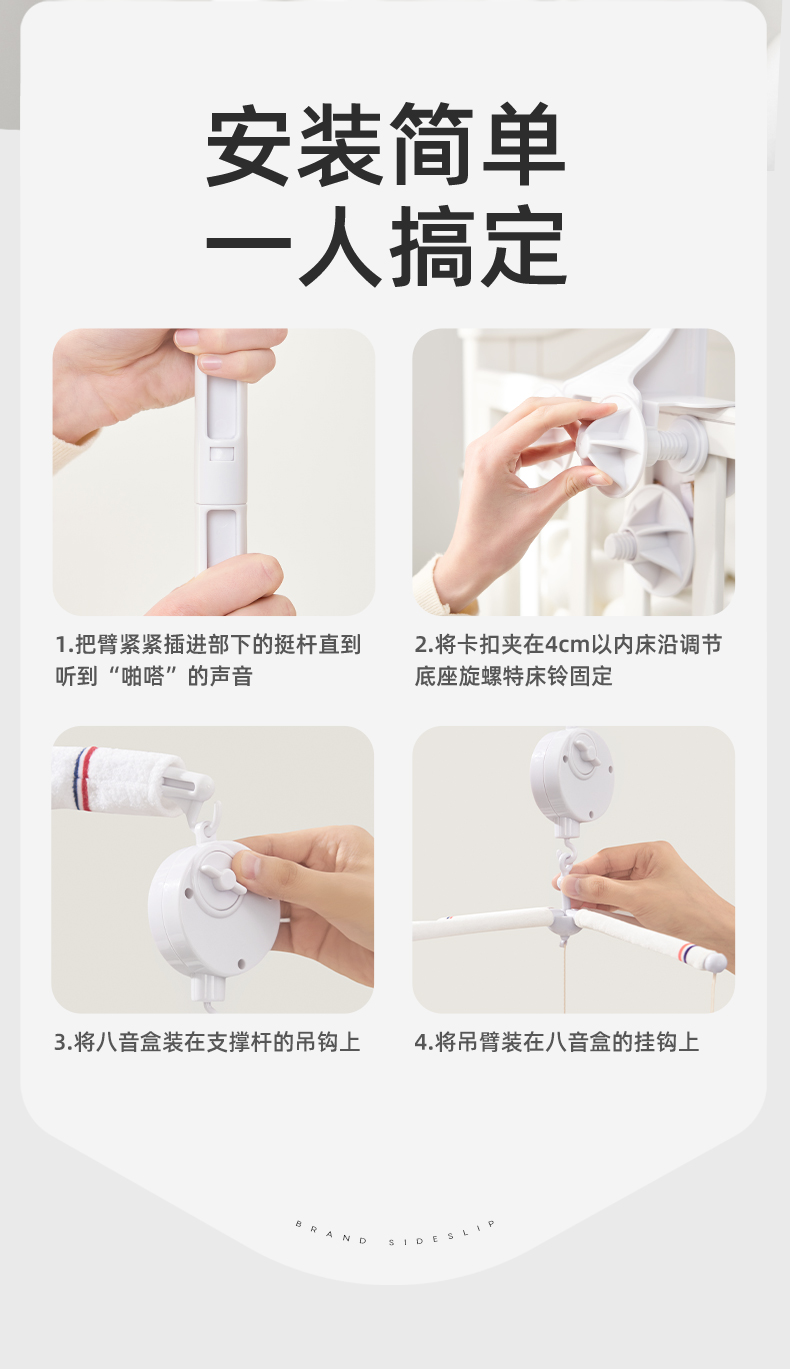 安装简单
一人搞定

1.把臂紧紧插进部下的挺杆直到听到“啪嗒”的声音

2.将卡扣夹在4cm以内床沿调节底座旋螺特床铃固定

3.将八音盒装在支撑杆的吊钩上

4.将吊臂装在八音盒的挂钩上

BRAND SIDESLIP