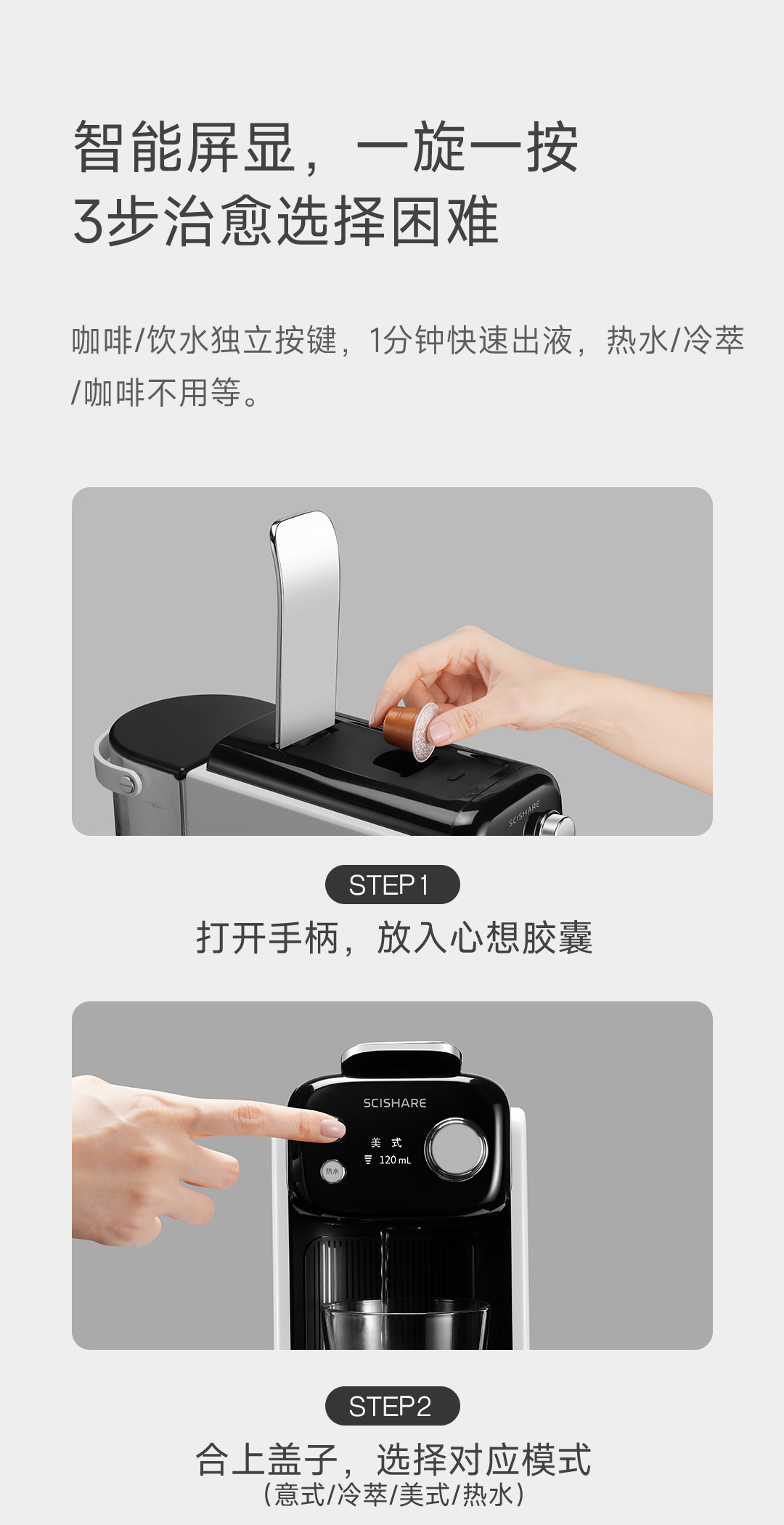 智能屏显，一旋一按
3步治愈选择困难

咖啡/饮水独立按键，1分钟快速出液，热水/冷萃/咖啡不用等。

MAX
SCISHARE

STEP 1
打开手柄，放入心想胶囊

SCISHARE
美 式
120 mL
热水

STEP2
合上盖子，选择对应模式
（意式/冷萃/美式/热水）