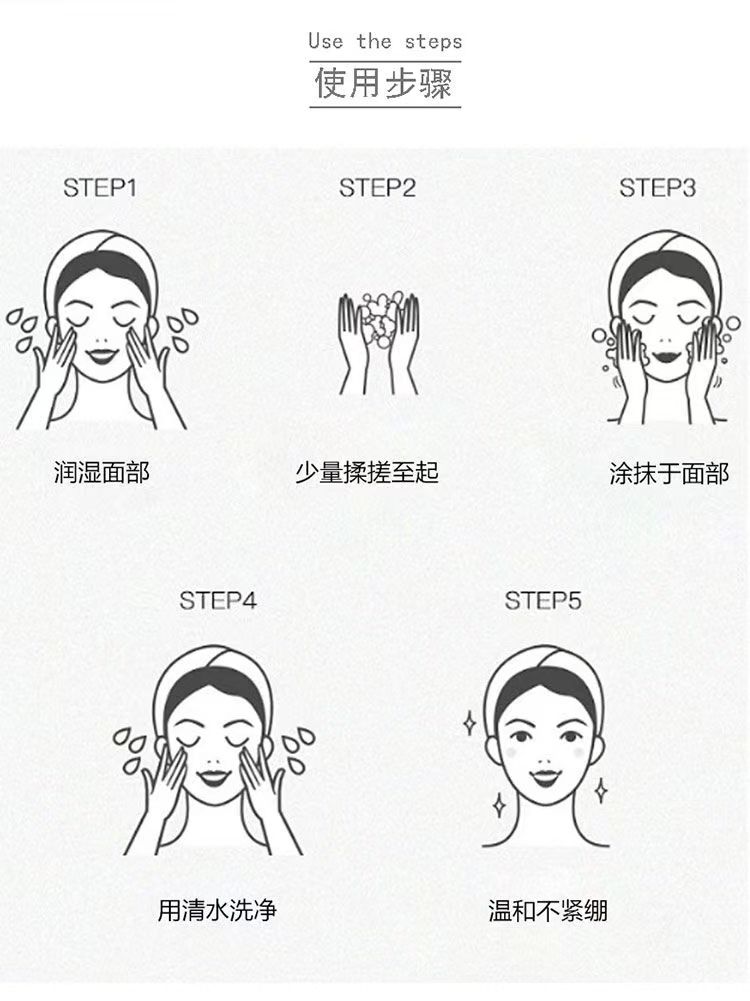 Use the steps
使用步骤

STEP1
润湿面部

STEP2
少量揉搓至起

STEP3
涂抹于面部

STEP4
用清水洗净

STEP5
温和不紧绷