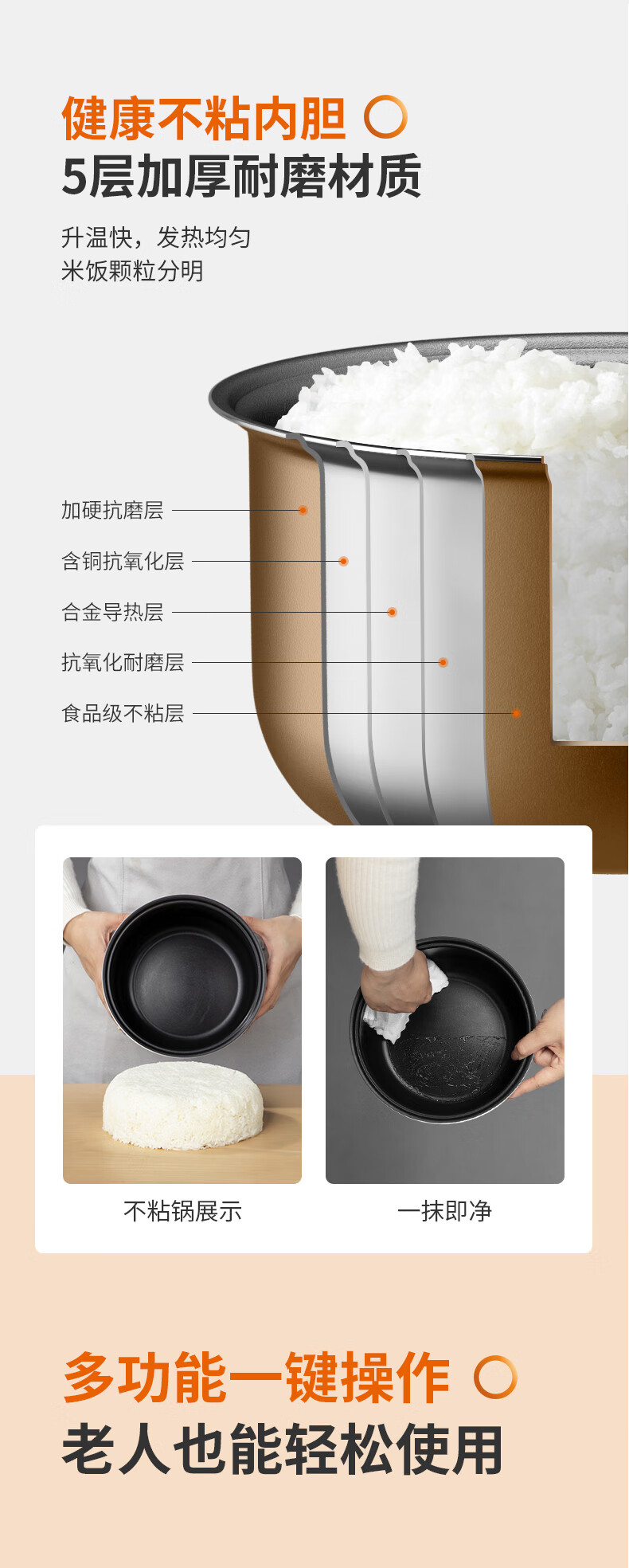 健康不粘内胆
5层加厚耐磨材质

升温快，发热均匀
米饭颗粒分明

加硬抗磨层
含铜抗氧化层
合金导热层
抗氧化耐磨层
食品级不粘层

不粘锅展示

一抹即净

多功能一键操作
老人也能轻松使用