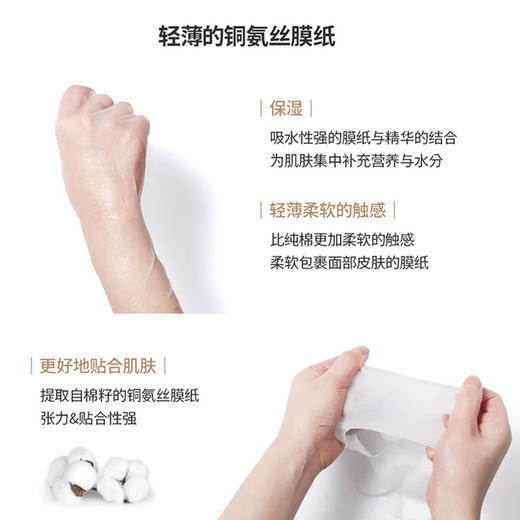 轻薄的铜氨丝膜纸

| 保湿 |

吸水性强的膜纸与精华的结合
为肌肤集中补充营养与水分

| 轻薄柔软的触感 |

比纯棉更加柔软的触感
柔软包裹面部皮肤的膜纸

| 更好地贴合肌肤 |

提取自棉籽的铜氨丝膜纸
张力&贴合性强