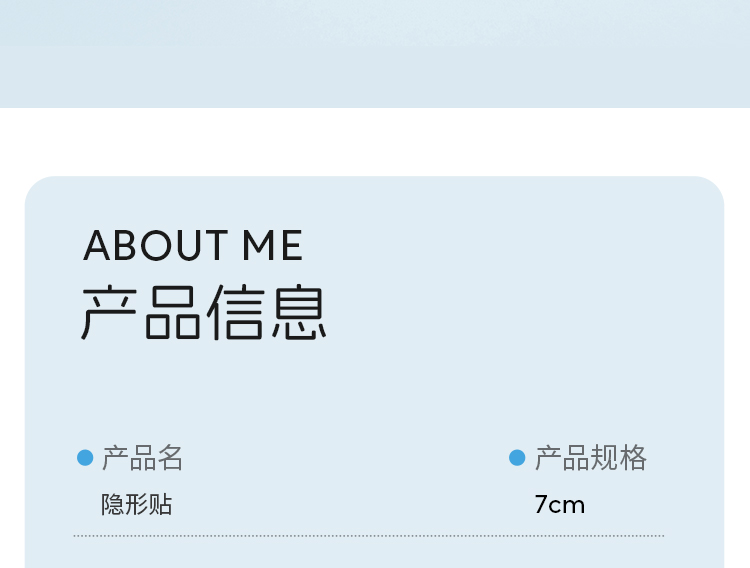 ABOUT ME
产品信息

产品名
隐形贴

产品规格
7cm