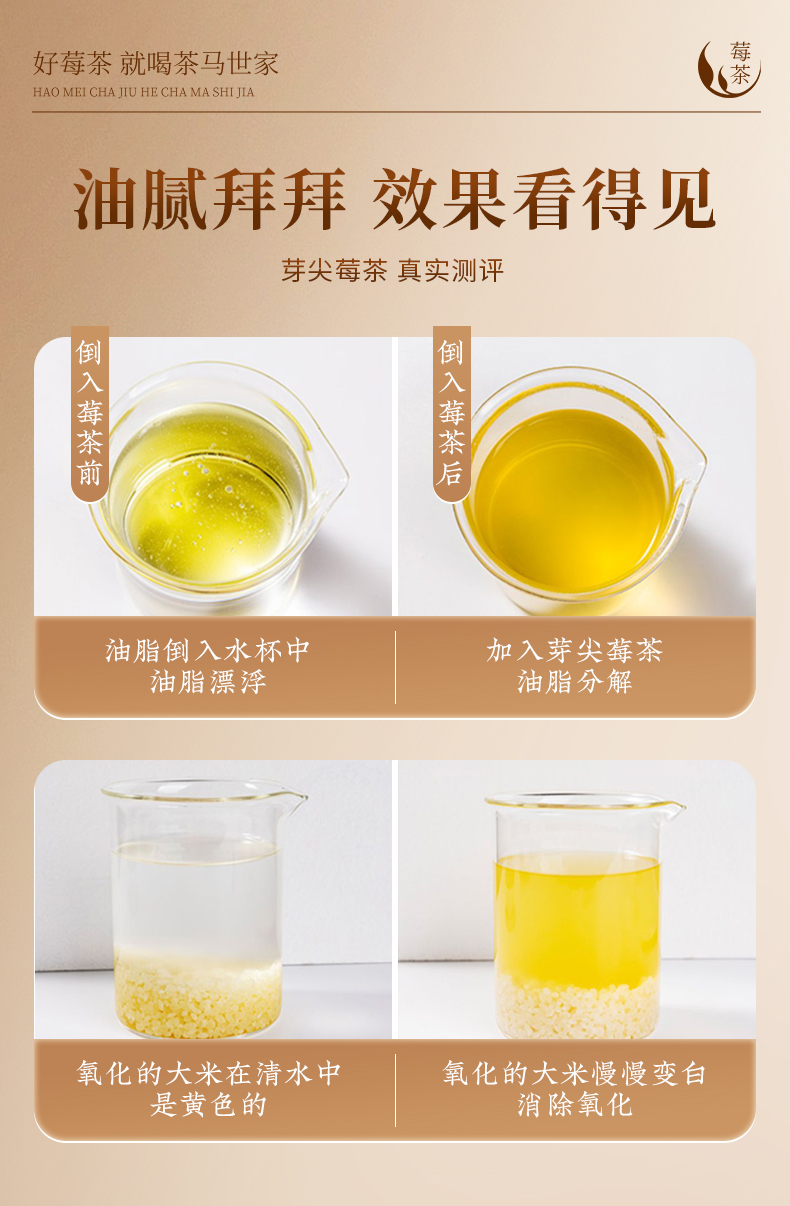 好莓茶 就喝茶马世家
HAO MEI CHA JIU HE CHA MA SHI JIA

莓茶

油腻拜拜 效果看得见

芽尖莓茶 真实测评

倒入莓茶前

倒入莓茶后

油脂倒入水杯中
油脂漂浮

加入芽尖莓茶
油脂分解

氧化的大米在清水中
是黄色的

氧化的大米慢慢变白
消除氧化