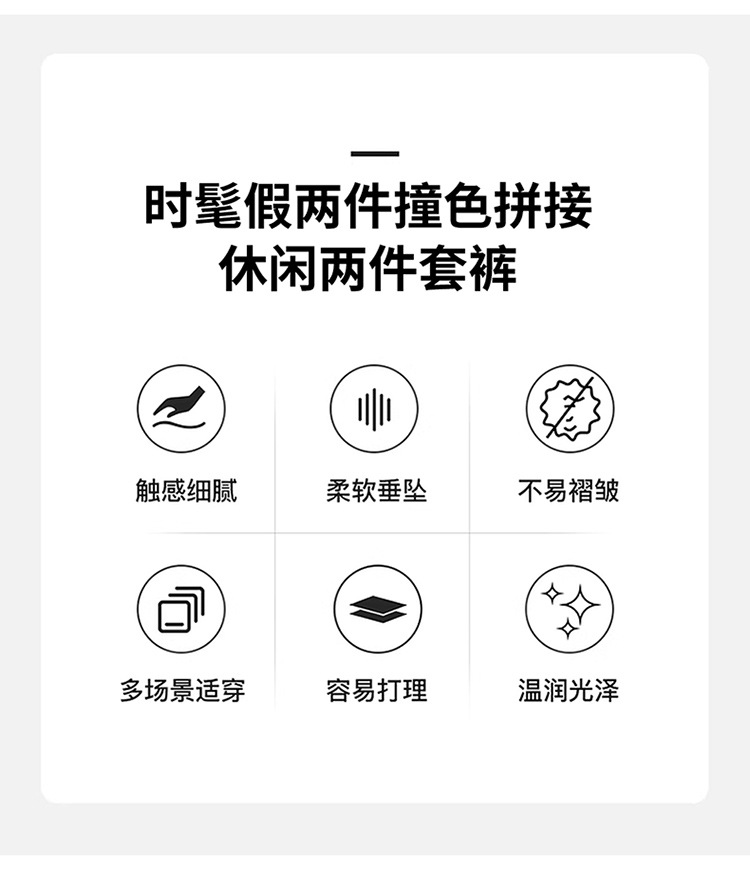 时髦假两件撞色拼接
休闲两件套裤

触感细腻

柔软垂坠

不易褶皱

多场景适穿

容易打理

温润光泽