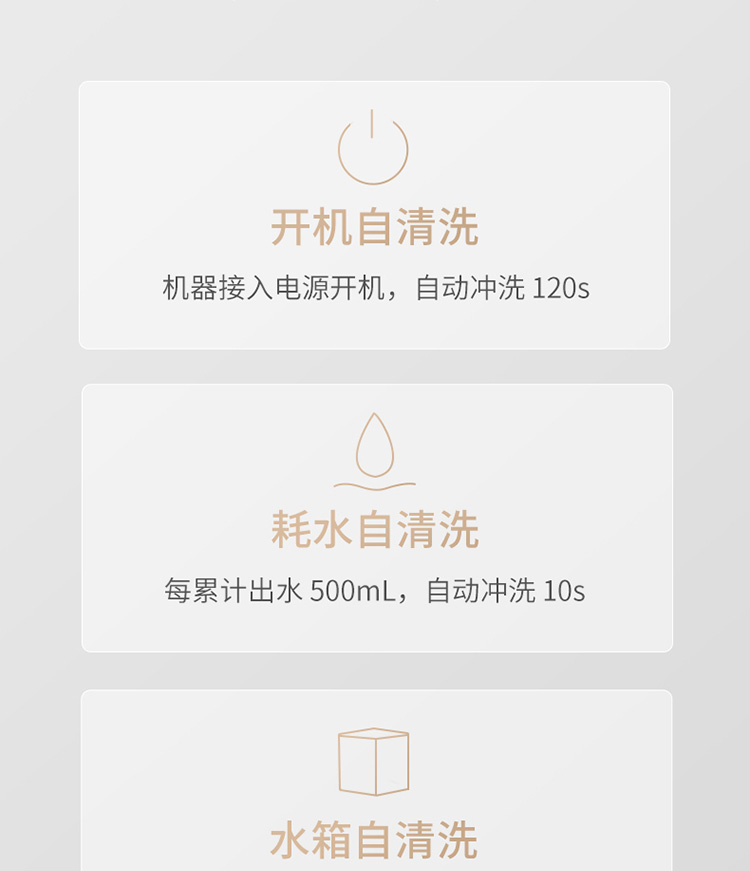 开机自清洗

机器接入电源开机，自动冲洗120s

耗水自清洗

每累计出水500mL，自动冲洗10s

水箱自清洗