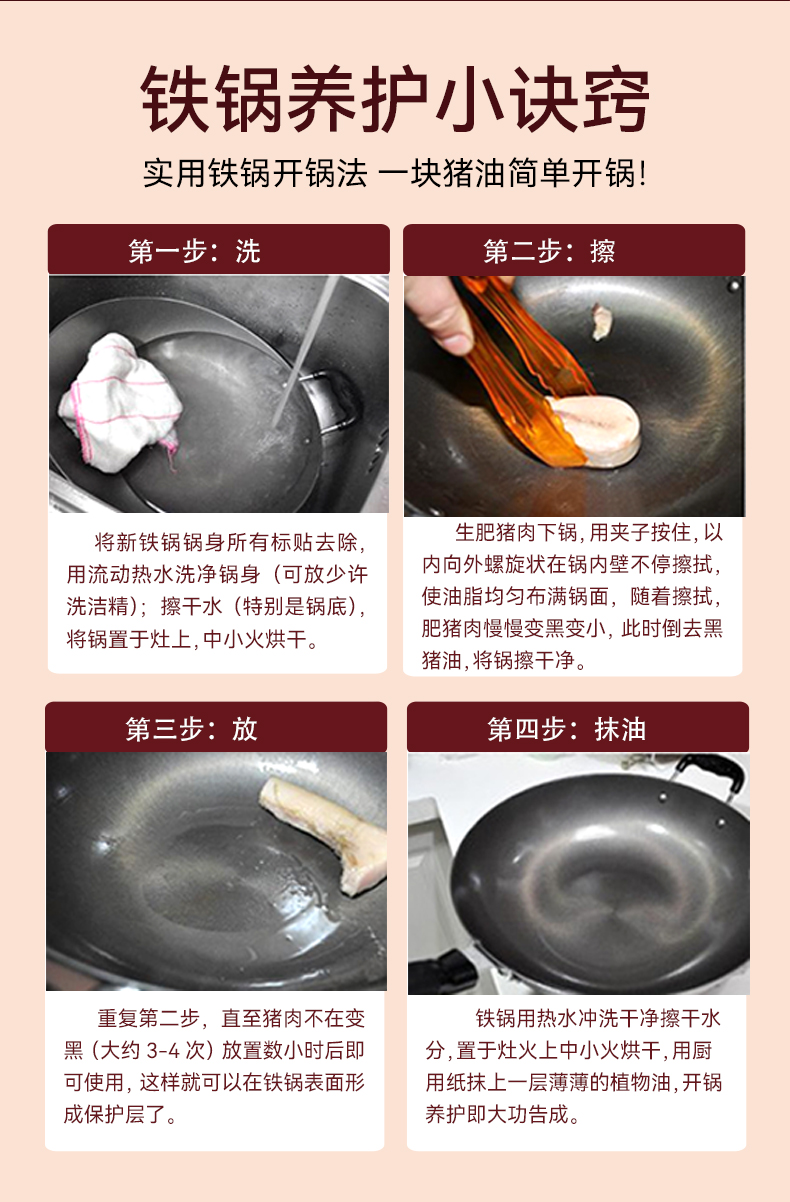 铁锅养护小诀窍

实用铁锅开锅法 一块猪油简单开锅!

第一步：洗

将新铁锅锅身所有标贴去除,用流动热水洗净锅身（可放少许洗洁精）；擦干水（特别是锅底),将锅置于灶上,中小火烘干。

第二步：擦

生肥猪肉下锅,用夹子按住,以内向外螺旋状在锅内壁不停擦拭,使油脂均匀布满锅面，随着擦拭,肥猪肉慢慢变黑变小,此时倒去黑猪油,将锅擦干净。

第三步：放

重复第二步，直至猪肉不在变黑（大约 3-4 次）放置数小时后即可使用，这样就可以在铁锅表面形成保护层了。

第四步：抹油

铁锅用热水冲洗干净擦干水分,置于灶火上中小火烘干,用厨用纸抹上一层薄薄的植物油,开锅养护即大功告成。