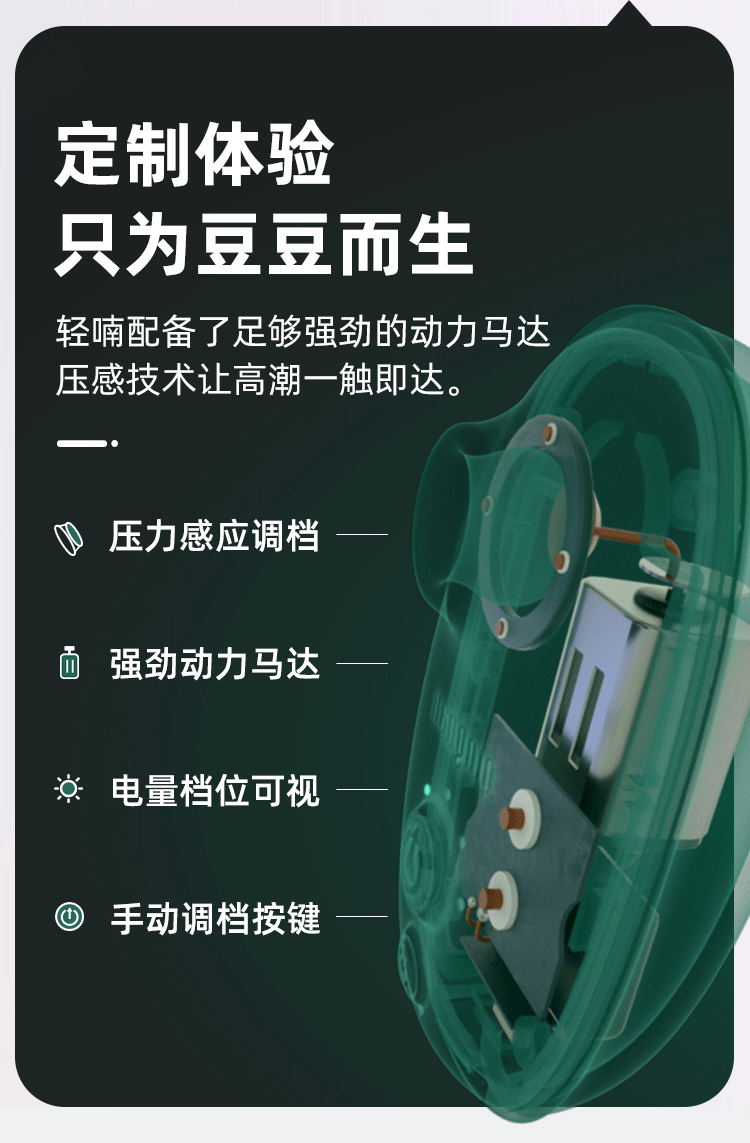 定制体验
只为豆豆而生

轻喃配备了足够强劲的动力马达
压感技术让高潮一触即达。

压力感应调档

强劲动力马达

电量档位可视

手动调档按键