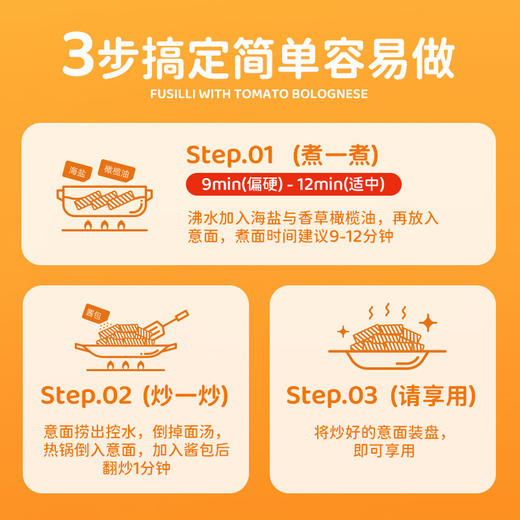 3步搞定简单容易做
FUSILLI WITH TOMATO BOLOGNESE

海盐 橄榄油

Step.01 （煮一煮）

9min(偏硬) - 12min(适中)

沸水加入海盐与香草橄榄油，再放入意面，煮面时间建议9-12分钟

酱包

Step.02（炒一炒）

意面捞出控水，倒掉面汤，热锅倒入意面，加入酱包后翻炒1分钟

Step.03（请享用）

将炒好的意面装盘，即可享用