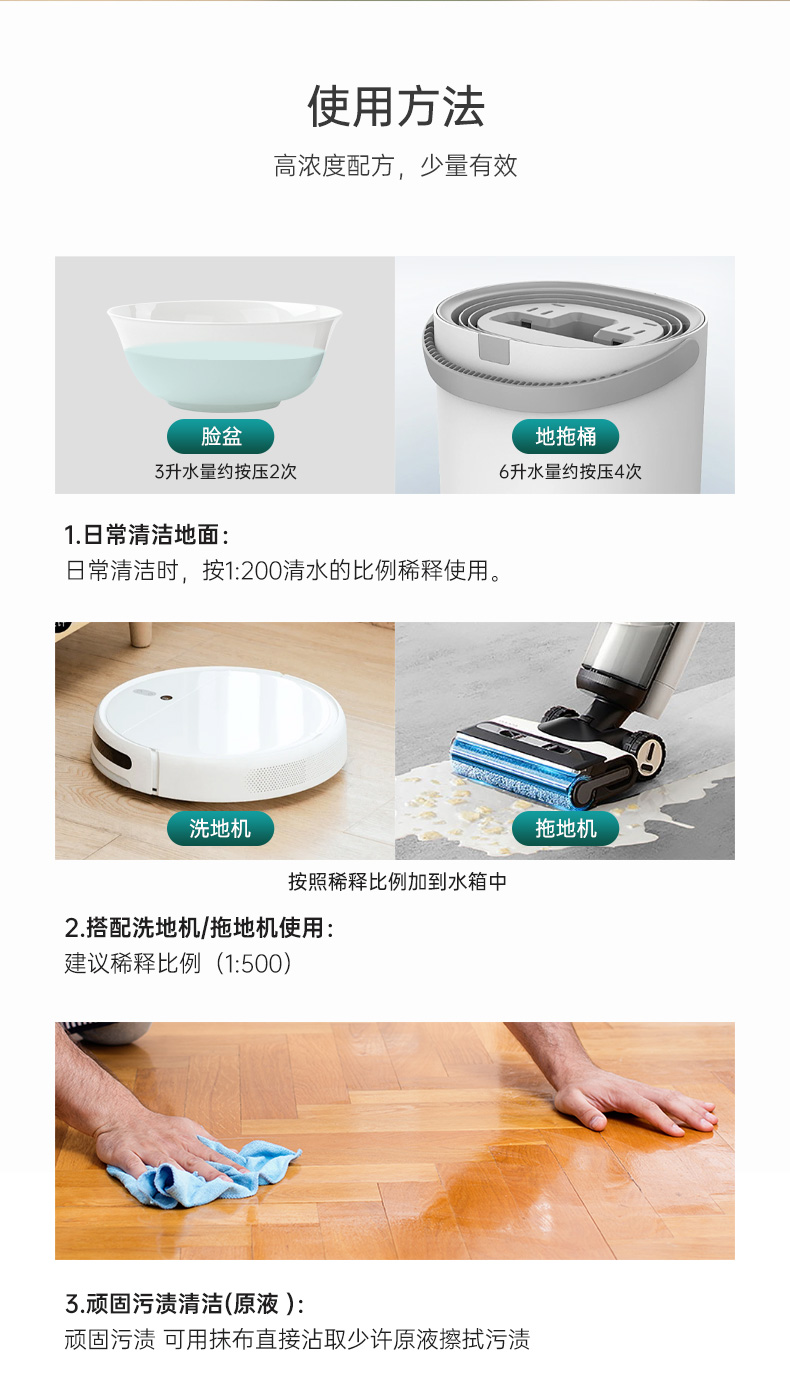 使用方法

高浓度配方，少量有效

脸盆

3升水量约按压2次

地拖桶

6升水量约按压4次

1.日常清洁地面：

日常清洁时，按1:200清水的比例稀释使用。

洗地机

拖地机

按照稀释比例加到水箱中

2.搭配洗地机/拖地机使用：

建议稀释比例（1:500）

3.顽固污渍清洁(原液 )：

顽固污渍 可用抹布直接沾取少许原液擦拭污渍