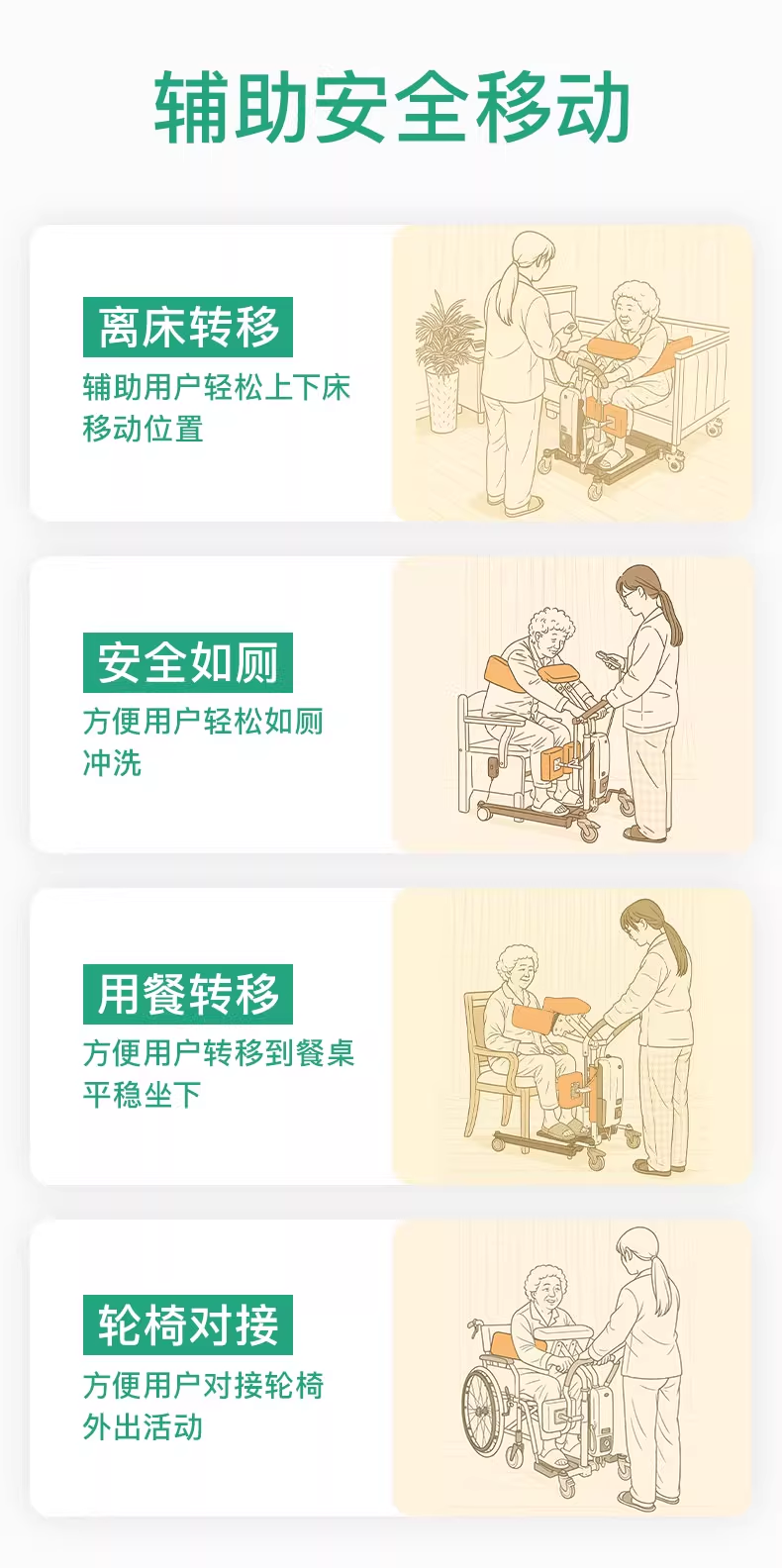 辅助安全移动

离床转移

辅助用户轻松上下床移动位置

安全如厕

方便用户轻松如厕冲洗

用餐转移

方便用户转移到餐桌平稳坐下

轮椅对接

方便用户对接轮椅外出活动