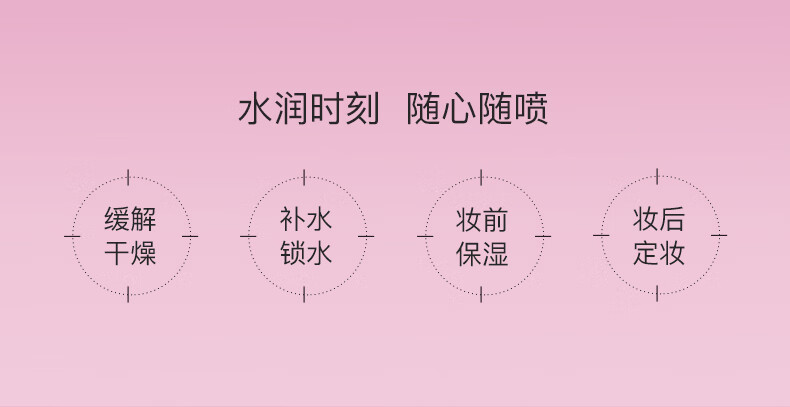 水润时刻 随心随喷

缓解
干燥

补水
锁水

妆前
保湿

妆后
定妆