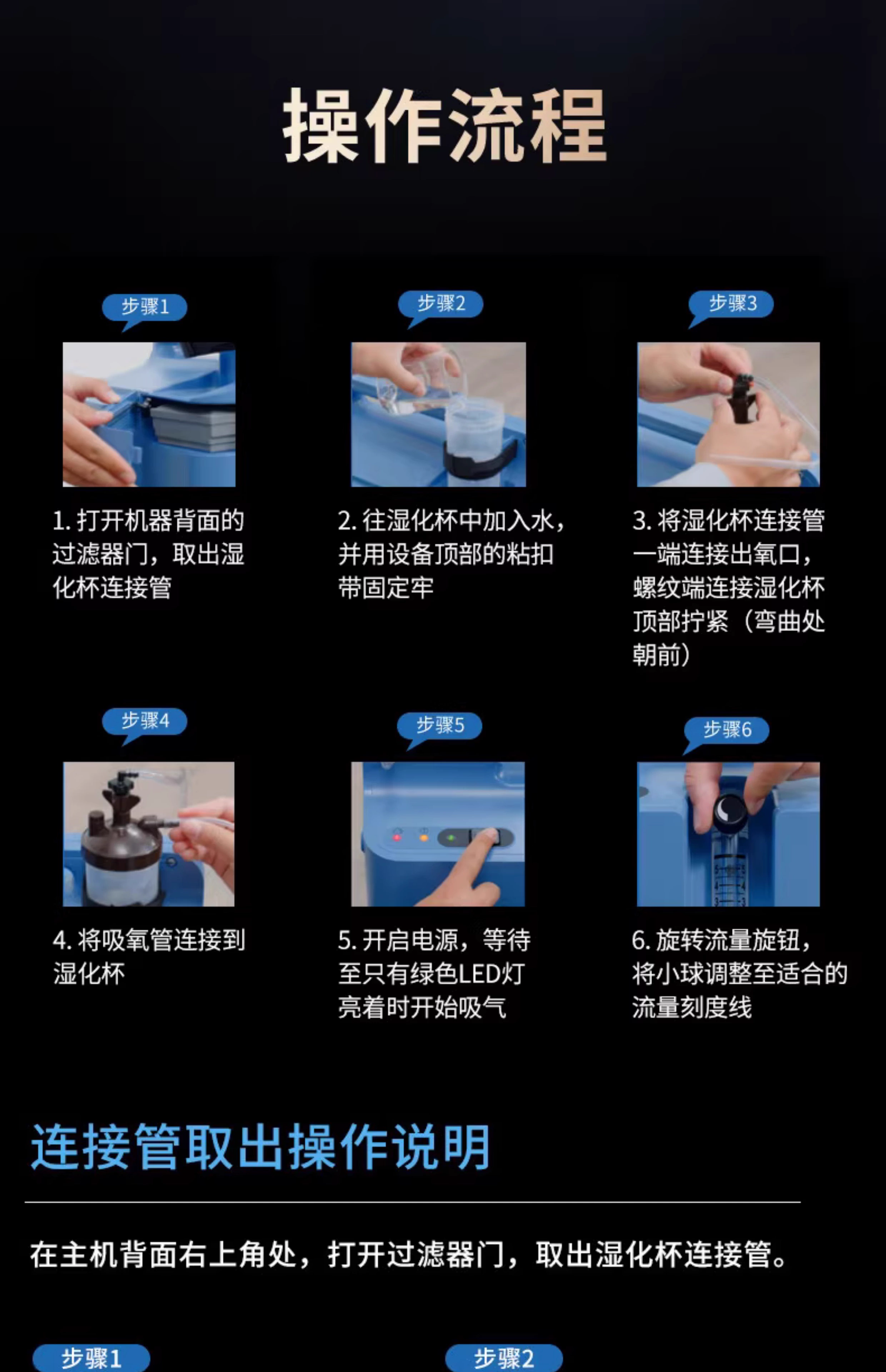 操作流程

步骤1

1. 打开机器背面的过滤器门，取出湿化杯连接管

步骤2

2. 往湿化杯中加入水，并用设备顶部的粘扣带固定牢

步骤3

3. 将湿化杯连接管一端连接出氧口，螺纹端连接湿化杯顶部拧紧（弯曲处朝前）

步骤4

4. 将吸氧管连接到湿化杯

步骤5

5. 开启电源，等待至只有绿色LED灯亮着时开始吸气

步骤6

6. 旋转流量旋钮，将小球调整至适合的流量刻度线

连接管取出操作说明

在主机背面右上角处，打开过滤器门，取出湿化杯连接管。

步骤1

步骤2