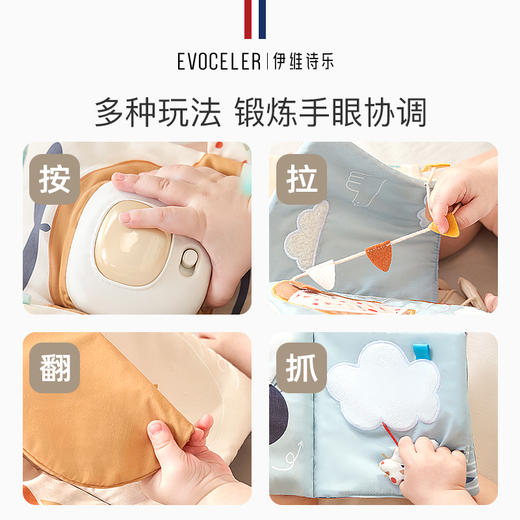 EVOCELER | 伊维诗乐

多种玩法 锻炼手眼协调

按

拉

翻

抓