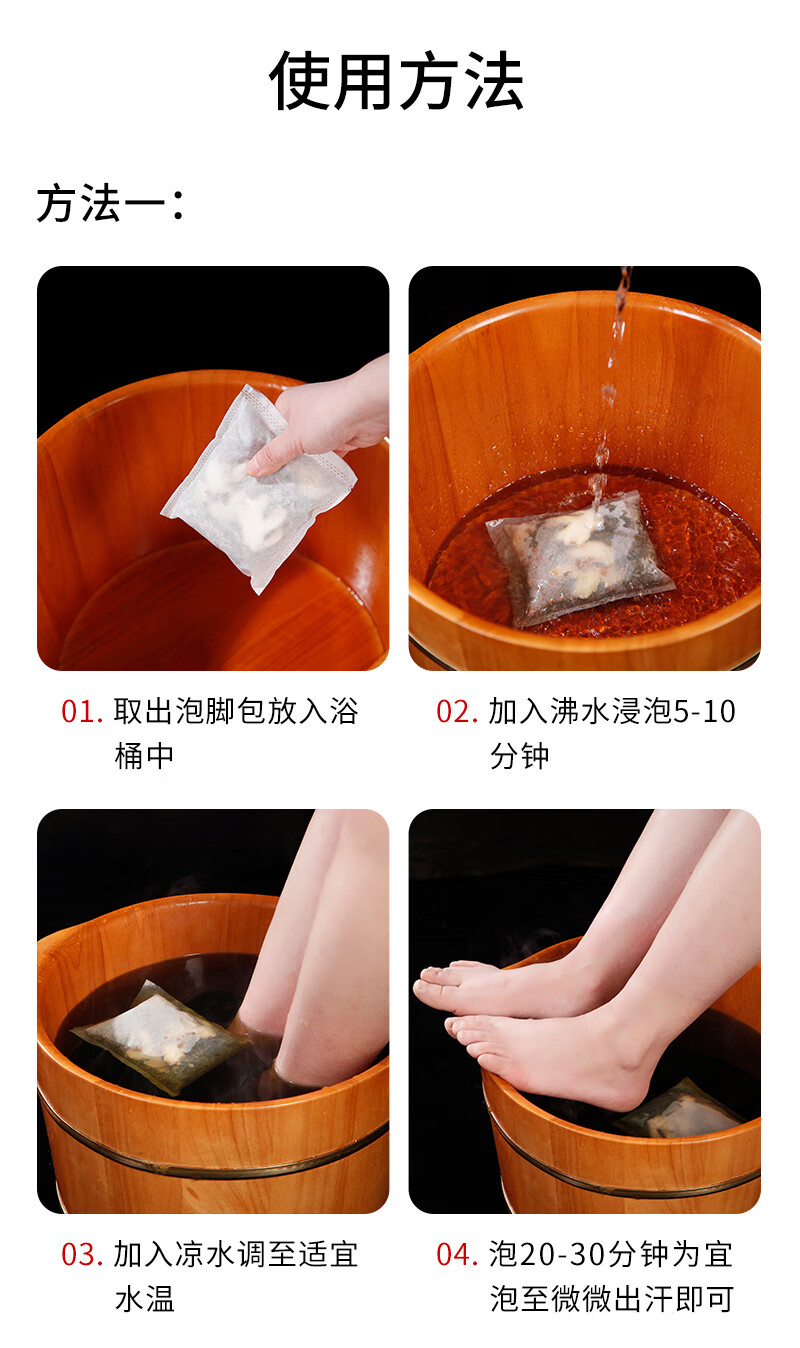 使用方法

方法一：

01. 取出泡脚包放入浴桶中

02. 加入沸水浸泡5-10分钟

03. 加入凉水调至适宜水温

04. 泡20-30分钟为宜
泡至微微出汗即可