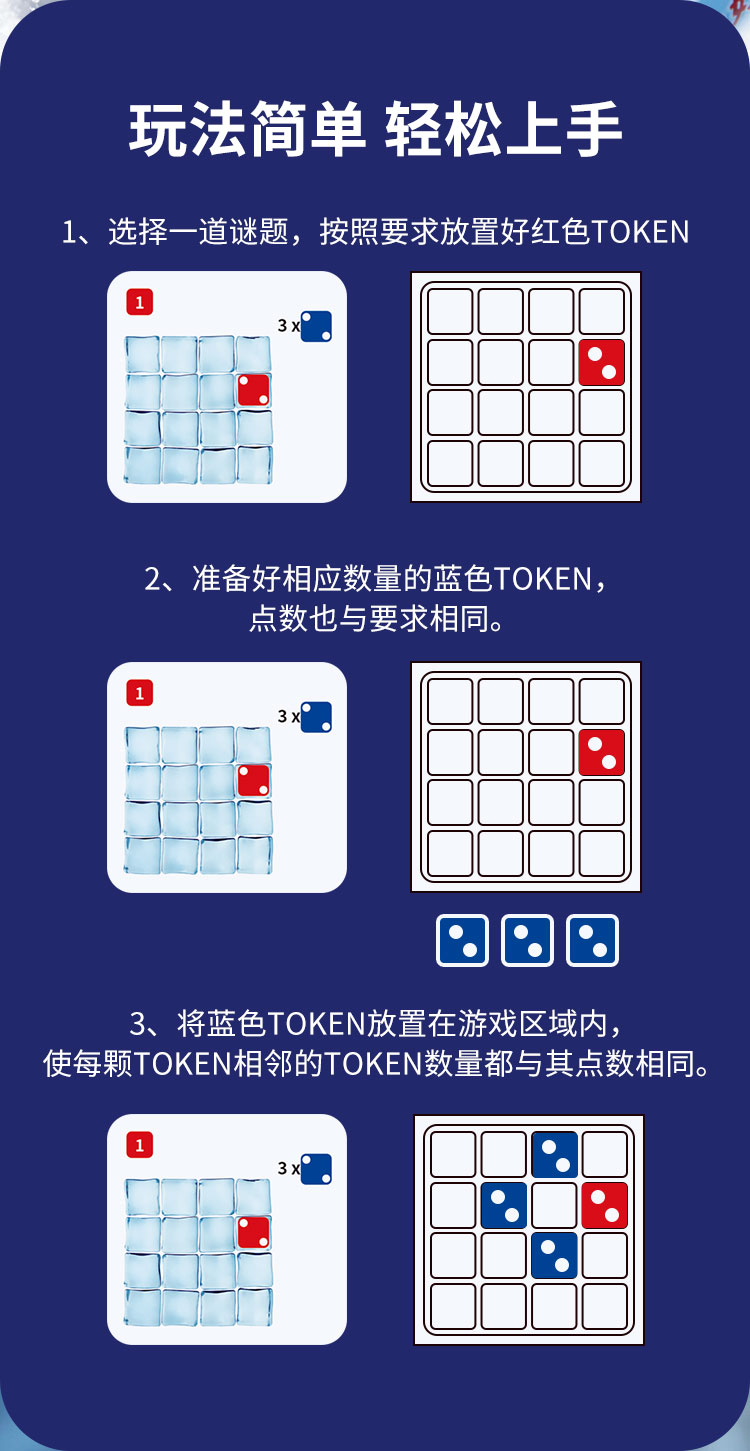 玩法简单 轻松上手

1、选择一道谜题，按照要求放置好红色TOKEN

1

3 x

2、准备好相应数量的蓝色TOKEN，点数也与要求相同。

1

3 x

3、将蓝色TOKEN放置在游戏区域内，使每颗TOKEN相邻的TOKEN数量都与其点数相同。

1

3 x