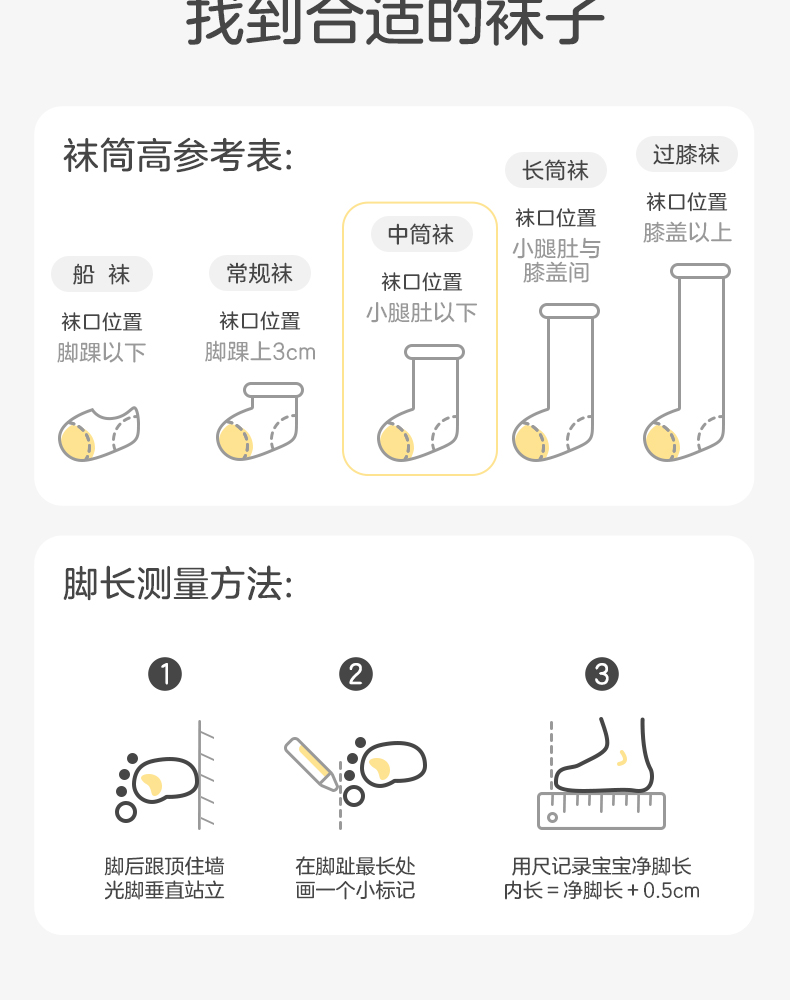 找到合适的袜子

袜筒高参考表:

船 袜
袜口位置
脚踝以下

常规袜
袜口位置
脚踝上3cm

中筒袜
袜口位置
小腿肚以下

长筒袜
袜口位置
小腿肚与膝盖间

过膝袜
袜口位置
膝盖以上

脚长测量方法:

1
脚后跟顶住墙
光脚垂直站立

2
在脚趾最长处
画一个小标记

3
用尺记录宝宝净脚长
内长 = 净脚长 + 0.5cm