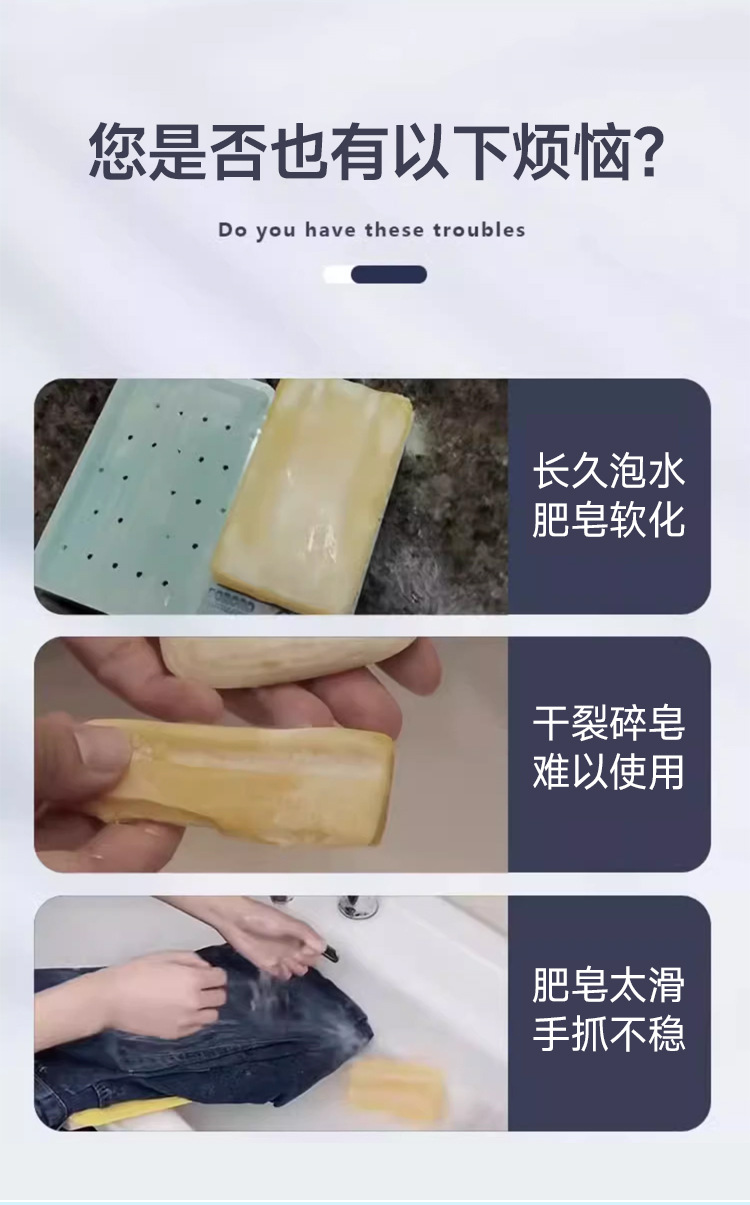 您是否也有以下烦恼?

Do you have these troubles

长久泡水
肥皂软化

干裂碎皂
难以使用

肥皂太滑
手抓不稳