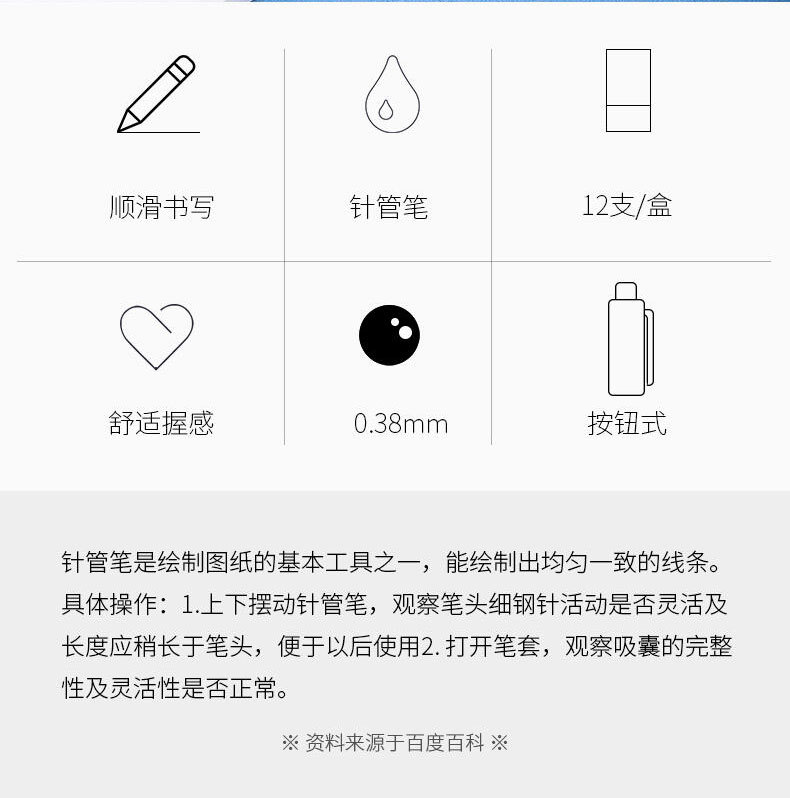 顺滑书写

针管笔

12支/盒

舒适握感

0.38mm

按钮式

针管笔是绘制图纸的基本工具之一，能绘制出均匀一致的线条。具体操作：1.上下摆动针管笔，观察笔头细钢针活动是否灵活及长度应稍长于笔头，便于以后使用2.打开笔套，观察吸囊的完整性及灵活性是否正常。

※ 资料来源于百度百科 ※