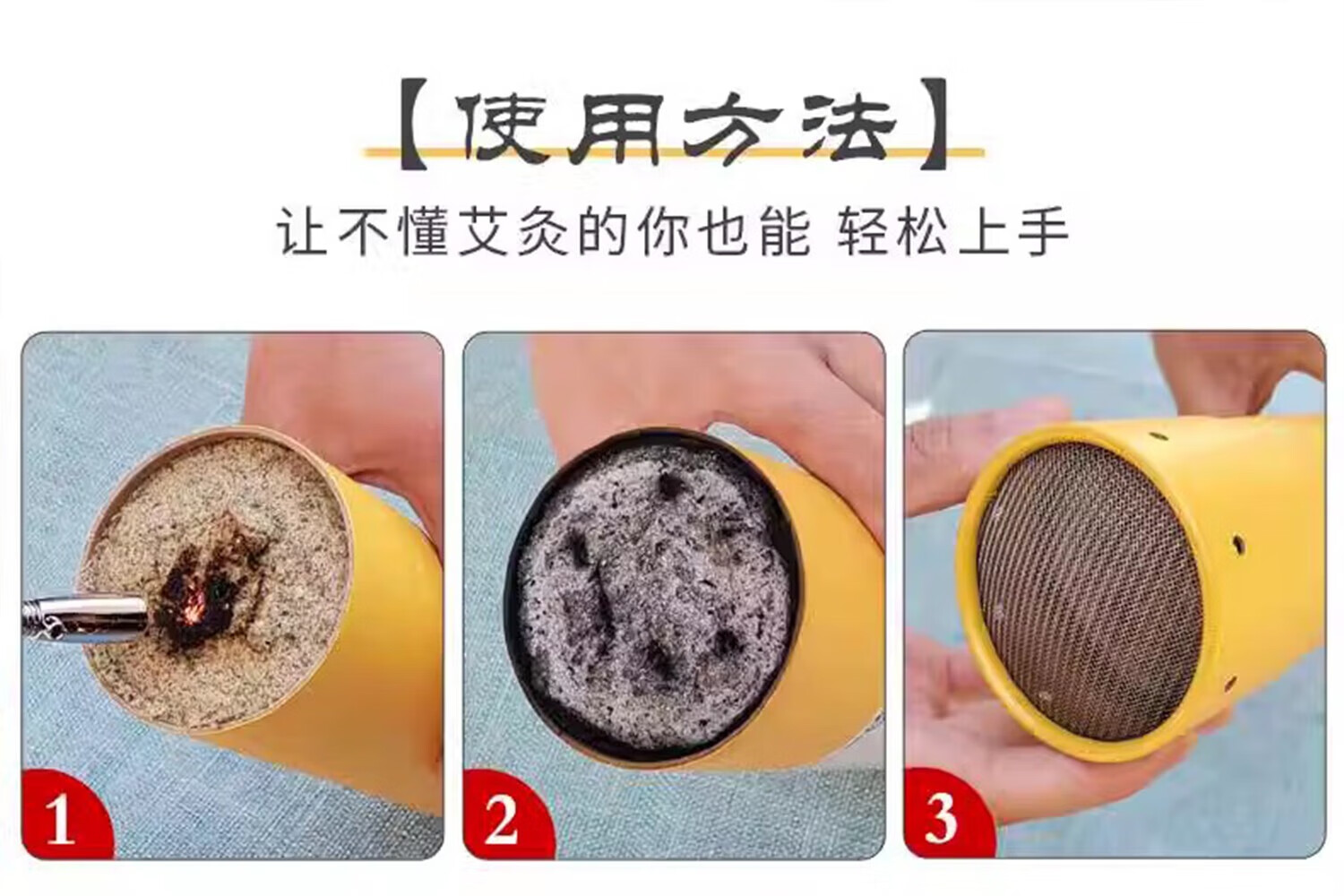 【使用方法】

让不懂艾灸的你也能 轻松上手

1

2

3