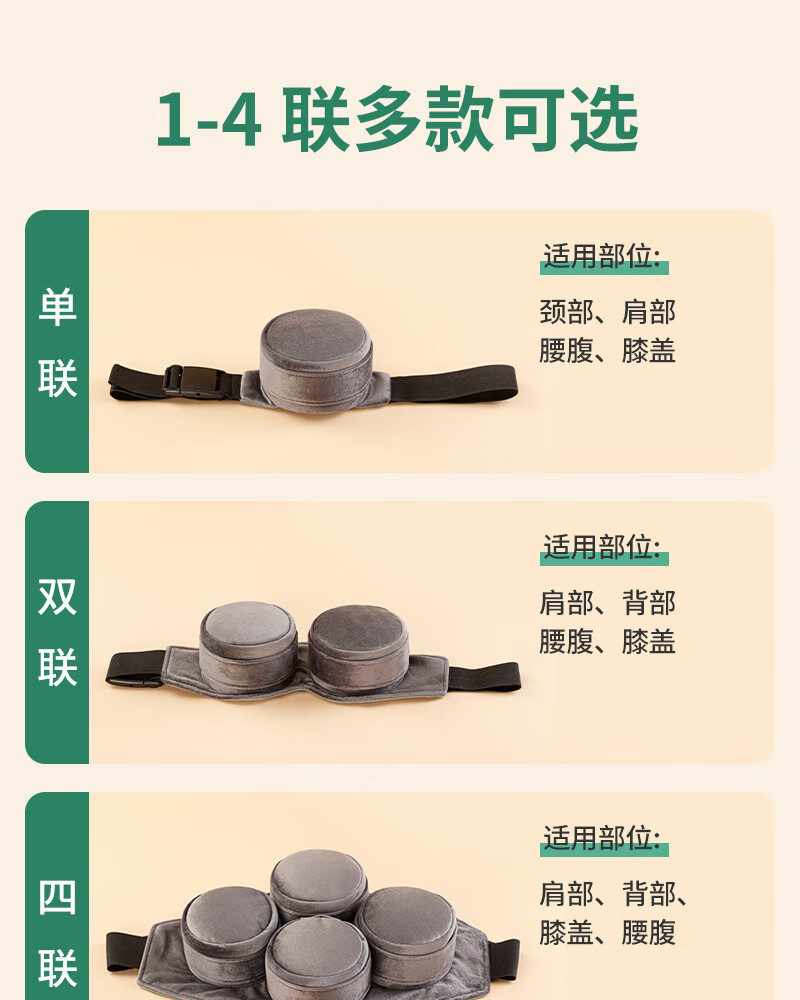 1-4 联多款可选

单联

适用部位:

颈部、肩部
腰腹、膝盖

双联

适用部位:

肩部、背部
腰腹、膝盖

四联

适用部位:

肩部、背部、
膝盖、腰腹