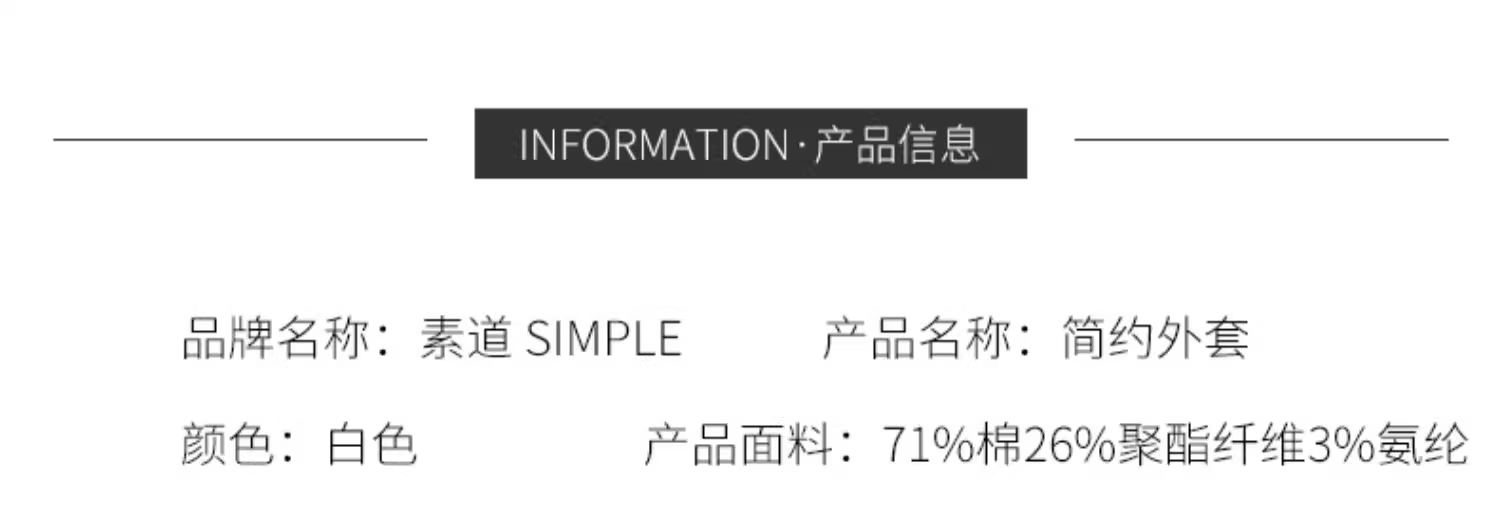 INFORMATION·产品信息

品牌名称：素道SIMPLE 产品名称：简约外套

颜色：白色 产品面料：71%棉26%聚酯纤维3%氨纶