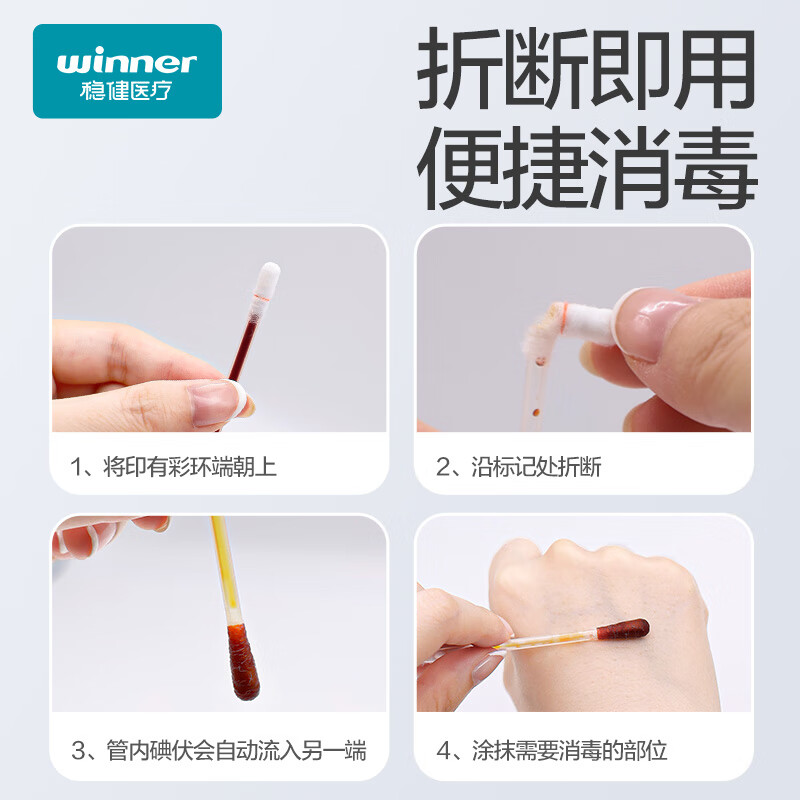 winner
稳健医疗

折断即用
便捷消毒

1、将印有彩环端朝上

2、沿标记处折断

3、管内碘伏会自动流入另一端

4、涂抹需要消毒的部位