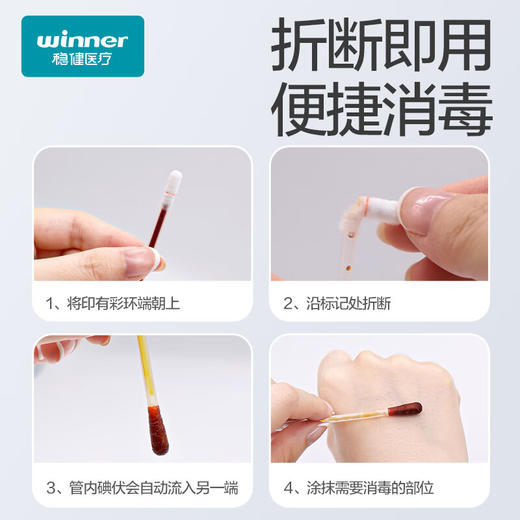 winner
稳健医疗

折断即用
便捷消毒

1、将印有彩环端朝上

2、沿标记处折断

3、管内碘伏会自动流入另一端

4、涂抹需要消毒的部位