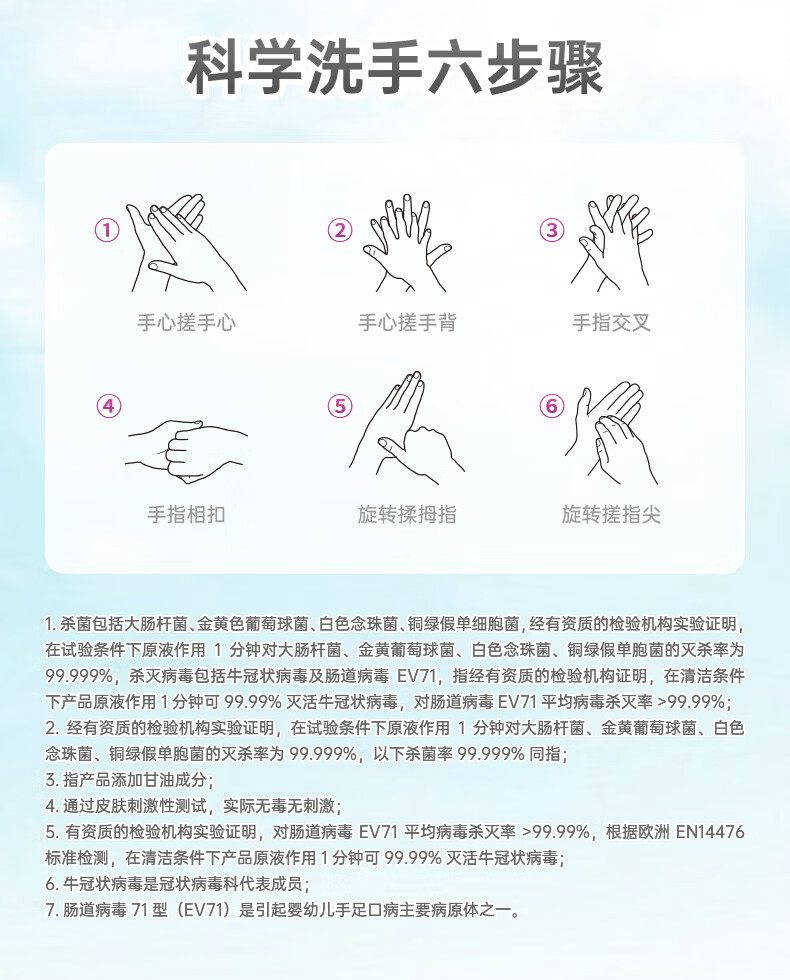 科学洗手六步骤

①
手心搓手心

②
手心搓手背

③
手指交叉

④
手指相扣

⑤
旋转揉拇指

⑥
旋转搓指尖

1. 杀菌包括大肠杆菌、金黄色葡萄球菌、白色念珠菌、铜绿假单细胞菌，经有资质的检验机构实验证明，在试验条件下原液作用 1 分钟对大肠杆菌、金黄葡萄球菌、白色念珠菌、铜绿假单胞菌的灭杀率为 99.999%，杀灭病毒包括牛冠状病毒及肠道病毒 EV71，指经有资质的检验机构证明，在清洁条件下产品原液作用 1 分钟可 99.99% 灭活牛冠状病毒，对肠道病毒 EV71 平均病毒杀灭率 >99.99%；
2. 经有资质的检验机构实验证明，在试验条件下原液作用 1 分钟对大肠杆菌、金黄葡萄球菌、白色念珠菌、铜绿假单胞菌的灭杀率为 99.999%，以下杀菌率 99.999% 同指；
3. 指产品添加甘油成分；
4. 通过皮肤刺激性测试，实际无毒无刺激；
5. 有资质的检验机构实验证明，对肠道病毒 EV71 平均病毒杀灭率 >99.99%，根据欧洲 EN14476 标准检测，在清洁条件下产品原液作用 1 分钟可 99.99% 灭活牛冠状病毒；
6. 牛冠状病毒是冠状病毒科代表成员；
7. 肠道病毒 71 型（EV71）是引起婴幼儿手足口病主要病原体之一。