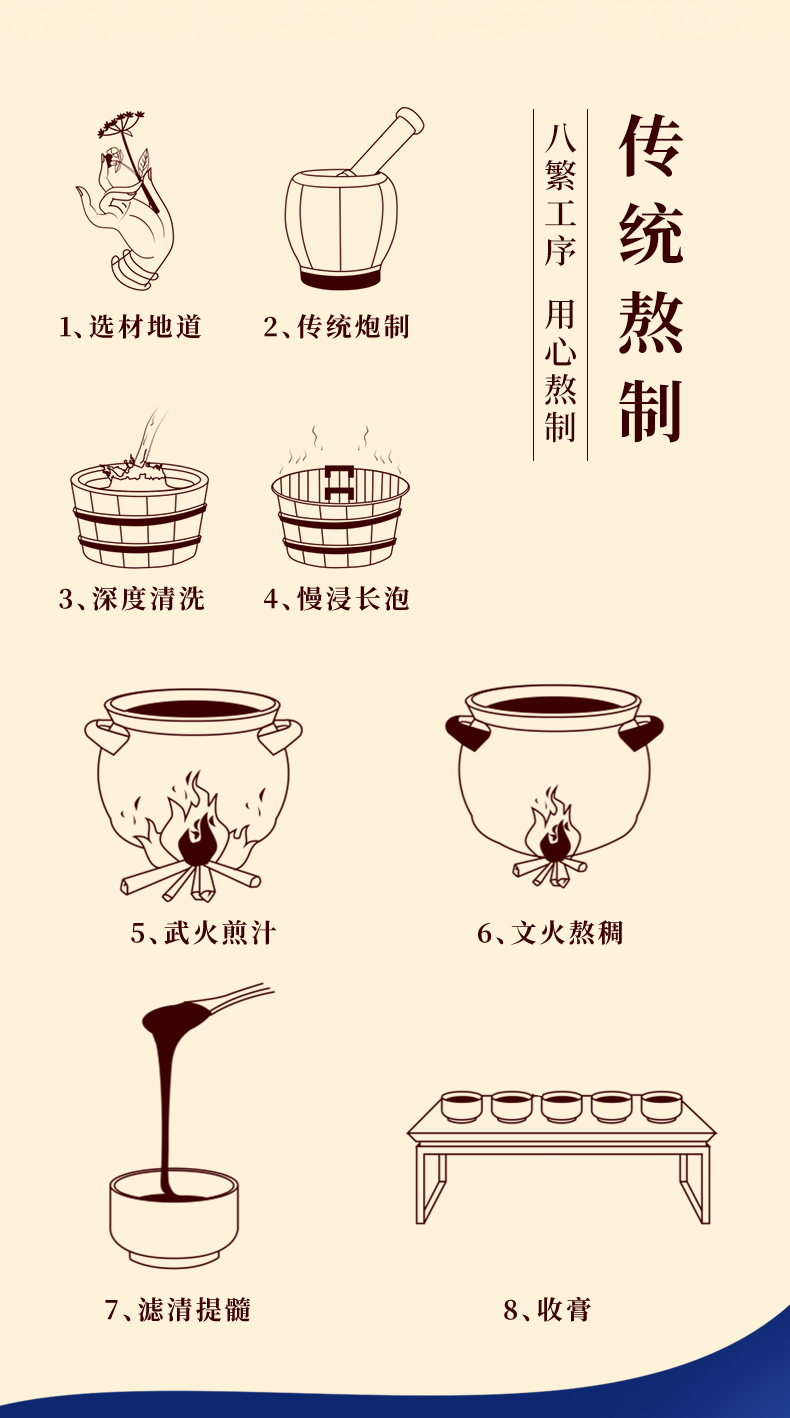 传统熬制

八繁工序 用心熬制

1、选材地道

2、传统炮制

3、深度清洗

4、慢浸长泡

5、武火煎汁

6、文火熬稠

7、滤清提髓

8、收膏