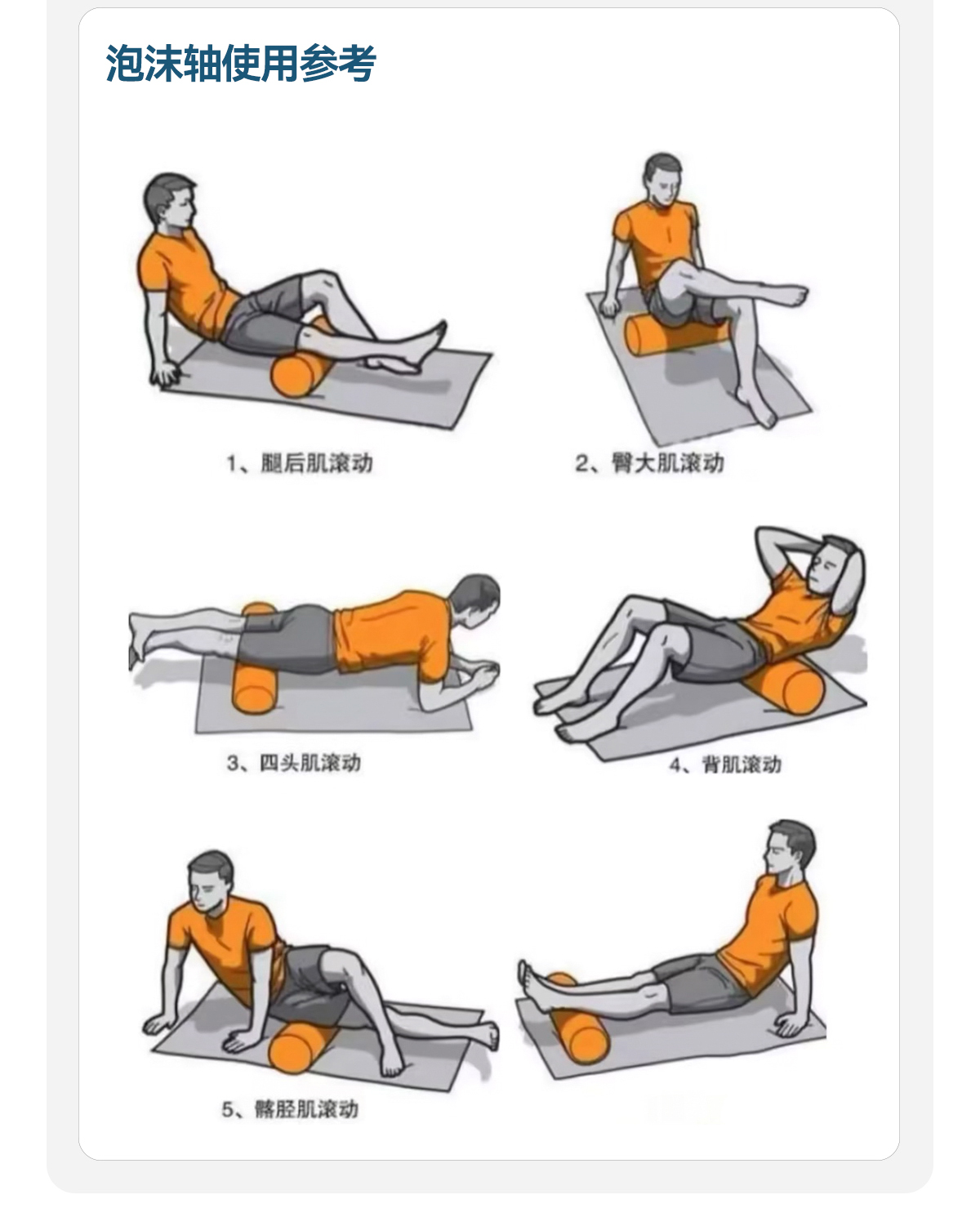 泡沫轴使用参考

1、腿后肌滚动

2、臀大肌滚动

3、四头肌滚动

4、背肌滚动

5、髂胫肌滚动