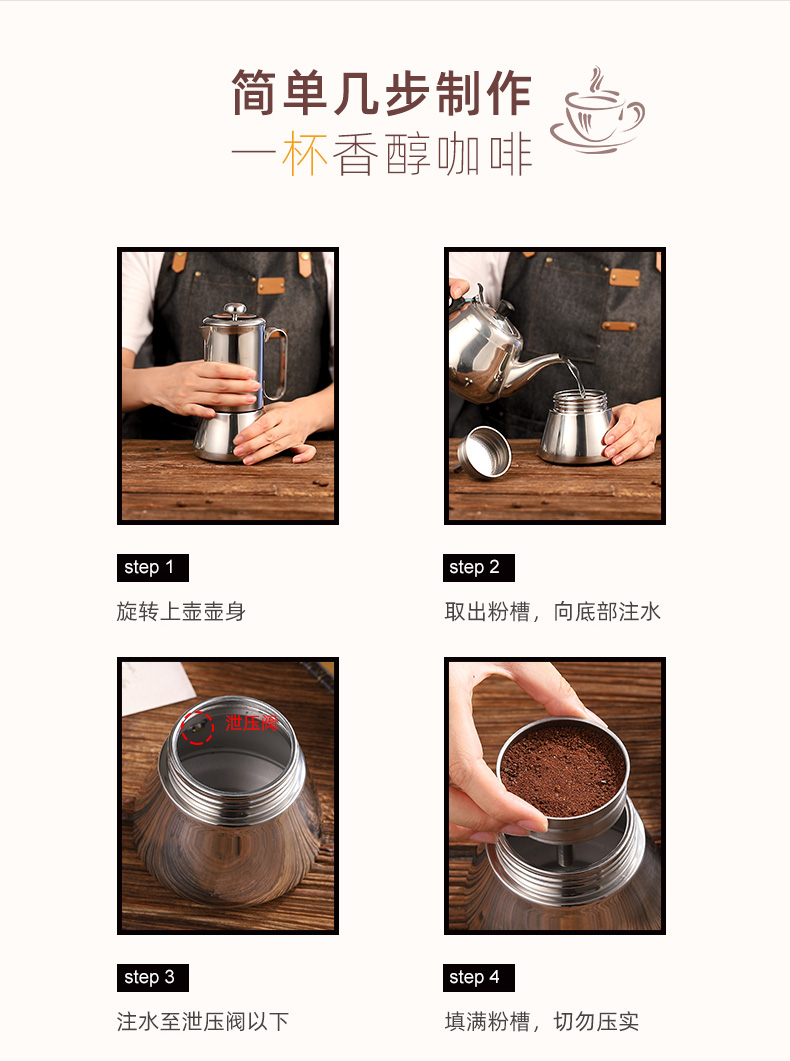 简单几步制作
一杯香醇咖啡

step 1
旋转上壶壶身

step 2
取出粉槽，向底部注水

泄压阀

step 3
注水至泄压阀以下

step 4
填满粉槽，切勿压实