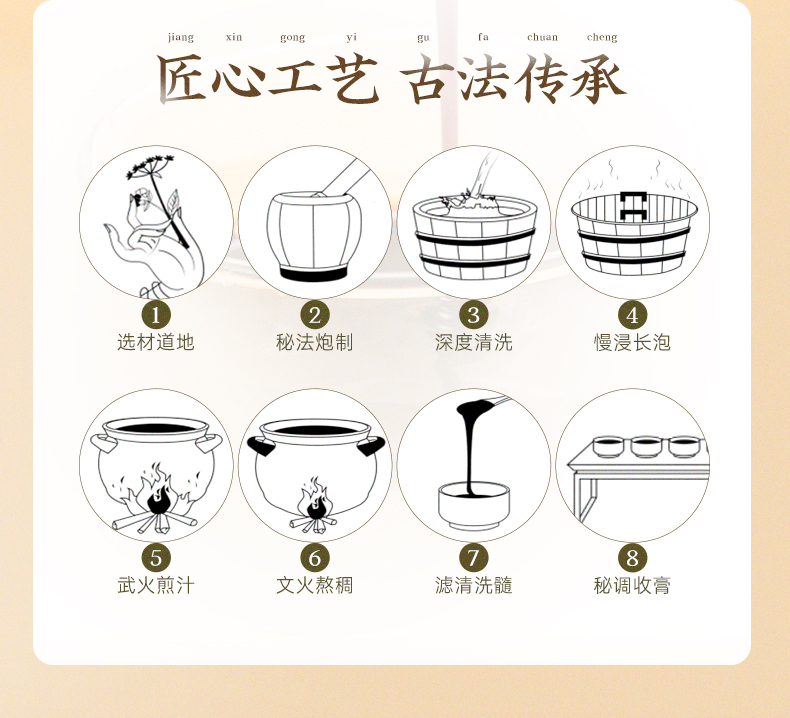 jiang xin gong yi gu fa chuan cheng
匠心工艺 古法传承

1
选材道地

2
秘法炮制

3
深度清洗

4
慢浸长泡

5
武火煎汁

6
文火熬稠

7
滤清洗髓

8
秘调收膏