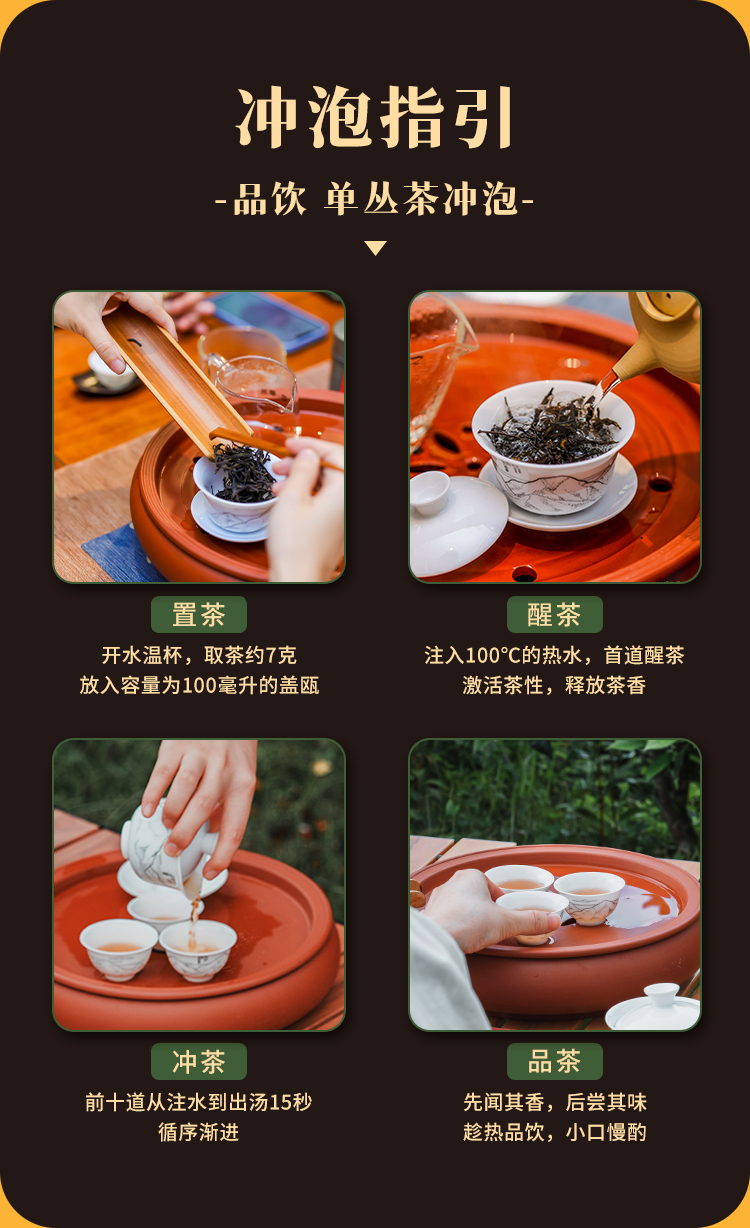 冲泡指引

-品饮 单丛茶冲泡-

置茶

开水温杯，取茶约7克
放入容量为100毫升的盖瓯

醒茶

注入100°C的热水，首道醒茶
激活茶性，释放茶香

冲茶

前十道从注水到出汤15秒
循序渐进

品茶

先闻其香，后尝其味
趁热品饮，小口慢酌