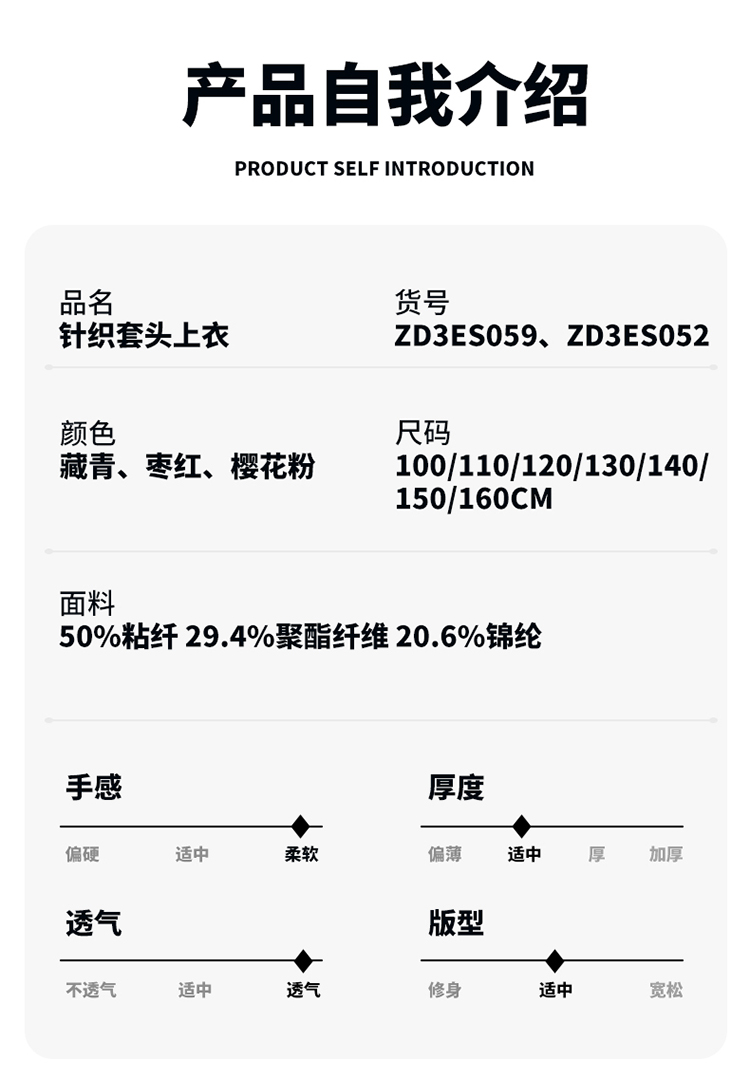 产品自我介绍

PRODUCT SELF INTRODUCTION

品名
针织套头上衣

货号
ZD3ES059、ZD3ES052

颜色
藏青、枣红、樱花粉

尺码
100/110/120/130/140/150/160CM

面料
50%粘纤 29.4%聚酯纤维 20.6%锦纶

手感
偏硬 适中 柔软

厚度
偏薄 适中 厚 加厚

透气
不透气 适中 透气

版型
修身 适中 宽松