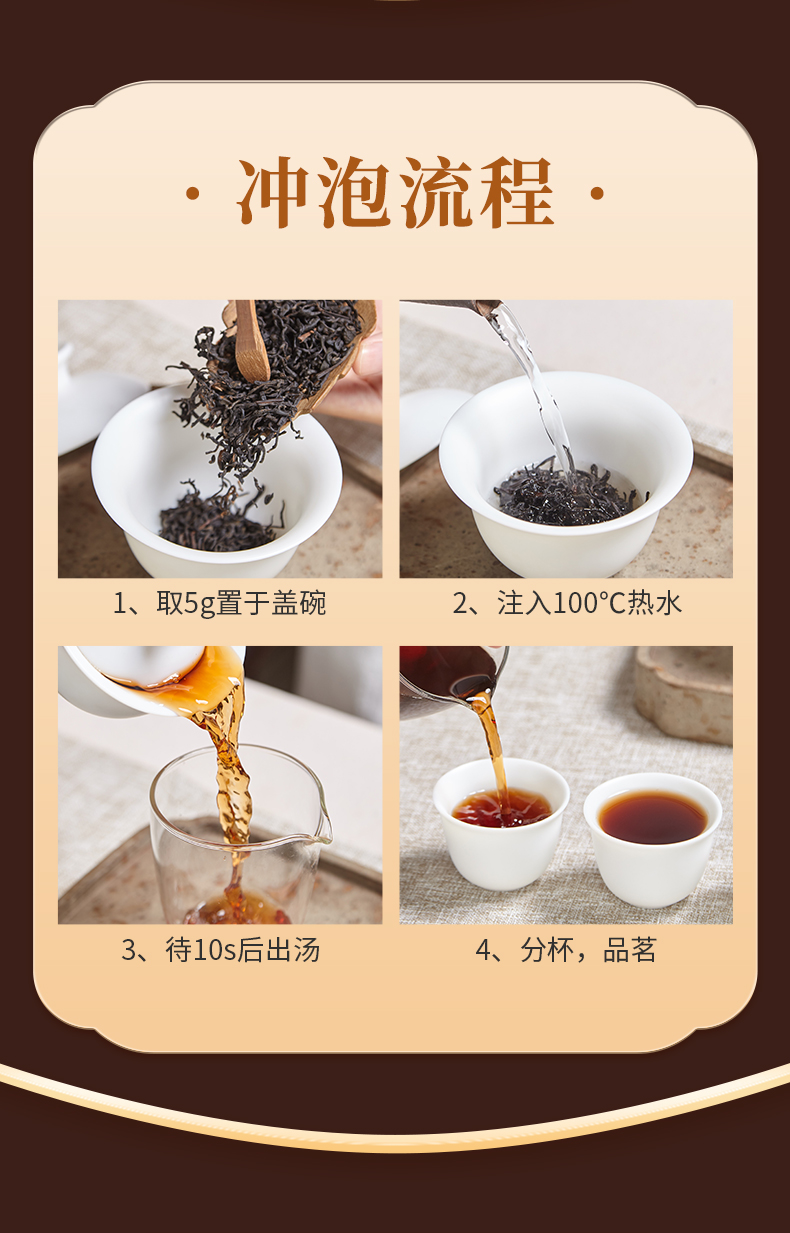 · 冲泡流程 ·

1、取5g置于盖碗

2、注入100℃热水

3、待10s后出汤

4、分杯，品茗