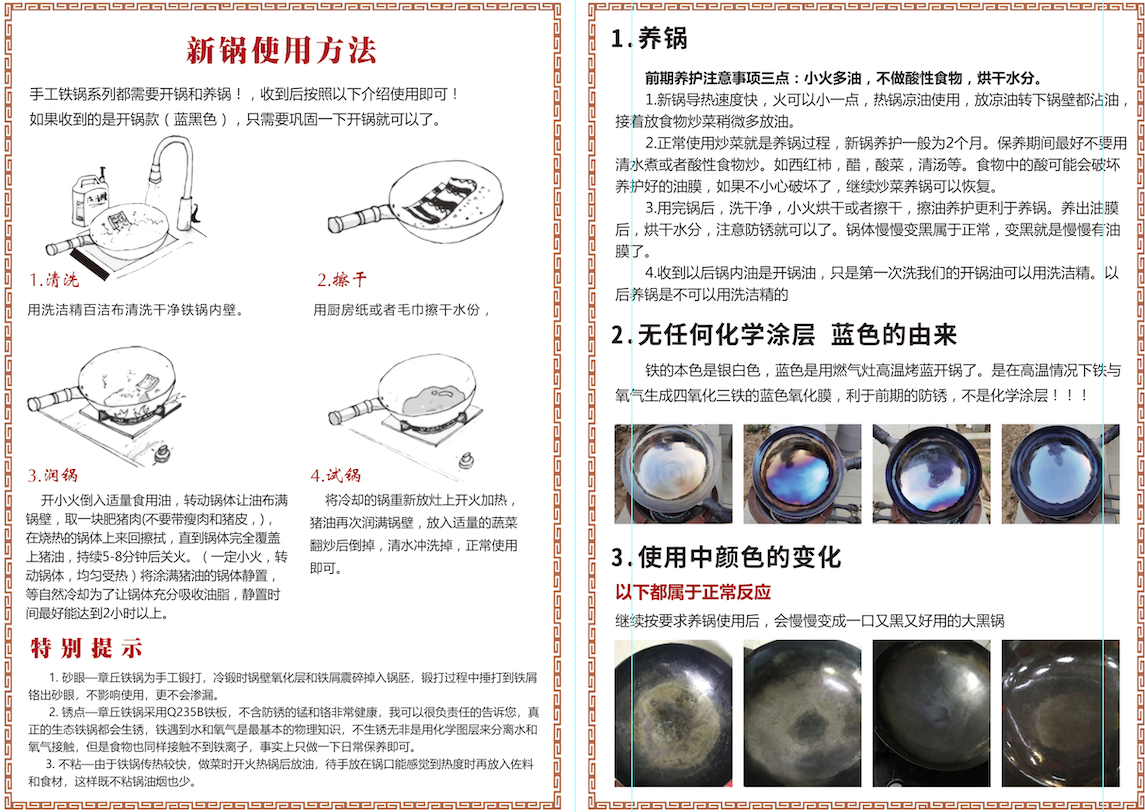 新锅使用方法

手工铁锅系列都需要开锅和养锅！，收到后按照以下介绍使用即可！
如果收到的是开锅款（蓝黑色），只需要巩固一下开锅就可以了。

1.清洗
用洗洁精百洁布清洗干净铁锅内壁。

2.擦干
用厨房纸或者毛巾擦干水份，

3.润锅
开小火倒入适量食用油，转动锅体让油布满锅壁，取一块肥猪肉(不要带瘦肉和猪皮，)，在烧热的锅体上来回擦拭，直到锅体完全覆盖上猪油，持续5-8分钟后关火。（一定小火，转动锅体，均匀受热）将涂满猪油的锅体静置，等自然冷却为了让锅体充分吸收油脂，静置时间最好能达到2小时以上。

4.试锅
将冷却的锅重新放灶上开火加热，猪油再次润满锅壁，放入适量的蔬菜翻炒后倒掉，清水冲洗掉，正常使用即可。

特别提示
1. 砂眼—章丘铁锅为手工锻打，冷锻时锅壁氧化层和铁屑震碎掉入锅胚，锻打过程中捶打到铁屑铬出砂眼，不影响使用，更不会渗漏。
2. 锈点—章丘铁锅采用Q235B铁板，不含防锈的锰和铬非常健康，我可以很负责任的告诉您，真正的生态铁锅都会生锈，铁遇到水和氧气是最基本的物理知识，不生锈无非是用化学图层来分离水和氧气接触，但是食物也同样接触不到铁离子，事实上只做一下日常保养即可。
3. 不粘—由于铁锅传热较快，做菜时开火热锅后放油，待手放在锅口能感觉到热度时再放入佐料和食材，这样既不粘锅油烟也少。

1.养锅
前期养护注意事项三点：小火多油，不做酸性食物，烘干水分。
1.新锅导热速度快，火可以小一点，热锅凉油使用，放凉油转下锅壁都沾油，接着放食物炒菜稍微多放油。
2.正常使用炒菜就是养锅过程，新锅养护一般为2个月。保养期间最好不要用清水煮或者酸性食物炒。如西红柿，醋，酸菜，清汤等。食物中的酸可能会破坏养护好的油膜，如果不小心破坏了，继续炒菜养锅可以恢复。
3.用完锅后，洗干净，小火烘干或者擦干，擦油养护更利于养锅。养出油膜后，烘干水分，注意防锈就可以了。锅体慢慢变黑属于正常，变黑就是慢慢有油膜了。
4.收到以后锅内油是开锅油，只是第一次洗我们的开锅油可以用洗洁精。以后养锅是不可以用洗洁精的

2.无任何化学涂层 蓝色的由来
铁的本色是银白色，蓝色是用燃气灶高温烤蓝开锅了。是在高温情况下铁与氧气生成四氧化三铁的蓝色氧化膜，利于前期的防锈，不是化学涂层！！！

3.使用中颜色的变化
以下都属于正常反应
继续按要求养锅使用后，会慢慢变成一口又黑又好用的大黑锅