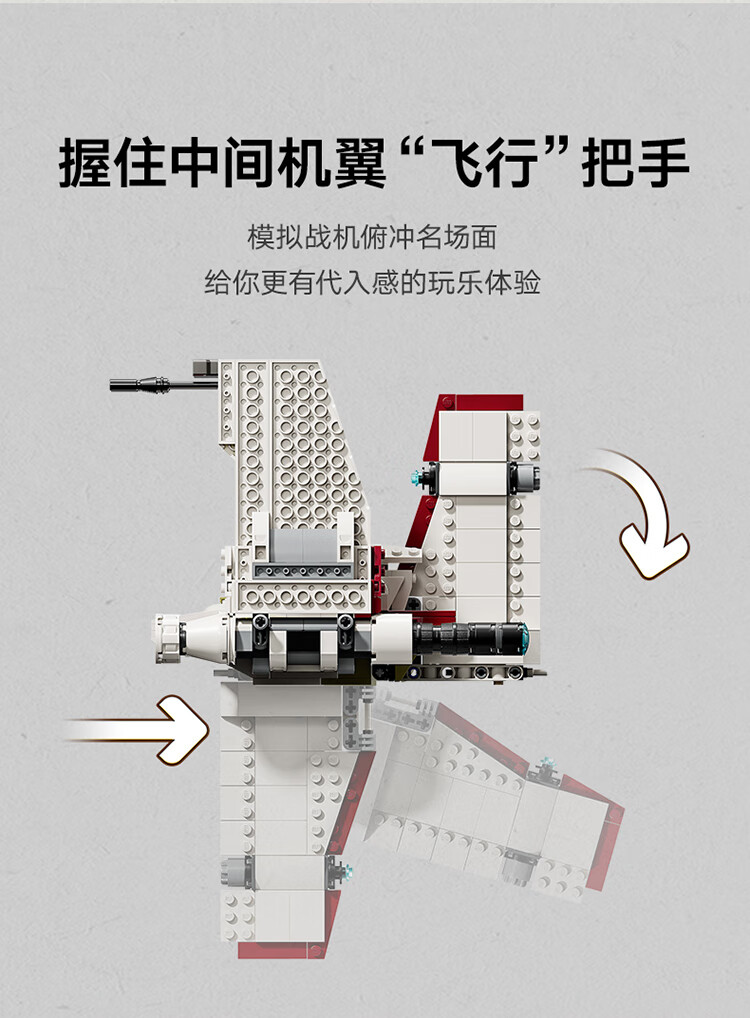 握住中间机翼“飞行”把手

模拟战机俯冲名场面
给你更有代入感的玩乐体验