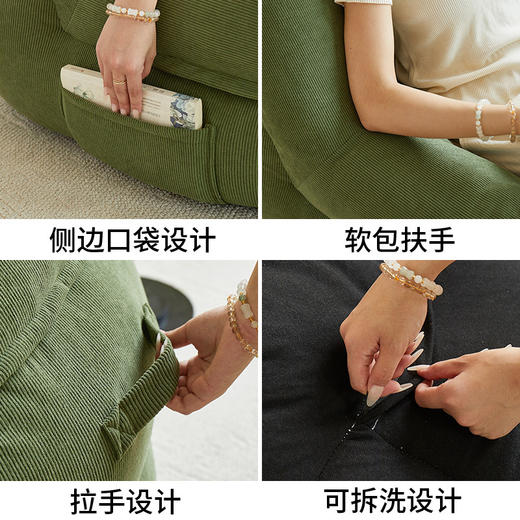 侧边口袋设计

软包扶手

拉手设计

可拆洗设计