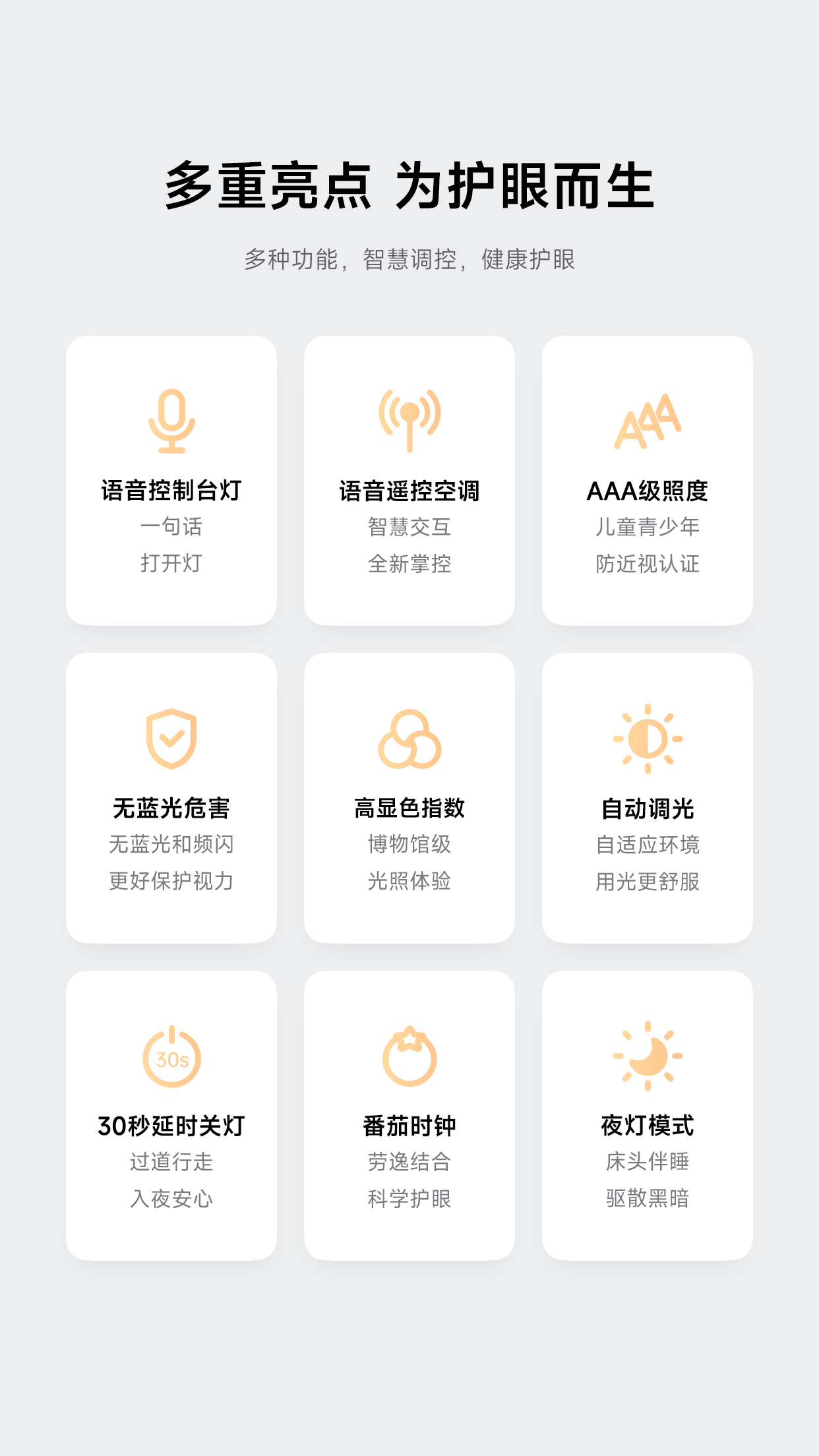 多重亮点 为护眼而生

多种功能，智慧调控，健康护眼

语音控制台灯
一句话
打开灯

语音遥控空调
智慧交互
全新掌控

AAA级照度
儿童青少年
防近视认证

无蓝光危害
无蓝光和频闪
更好保护视力

高显色指数
博物馆级
光照体验

自动调光
自适应环境
用光更舒服

30s
30秒延时关灯
过道行走
入夜安心

番茄时钟
劳逸结合
科学护眼

夜灯模式
床头伴睡
驱散黑暗