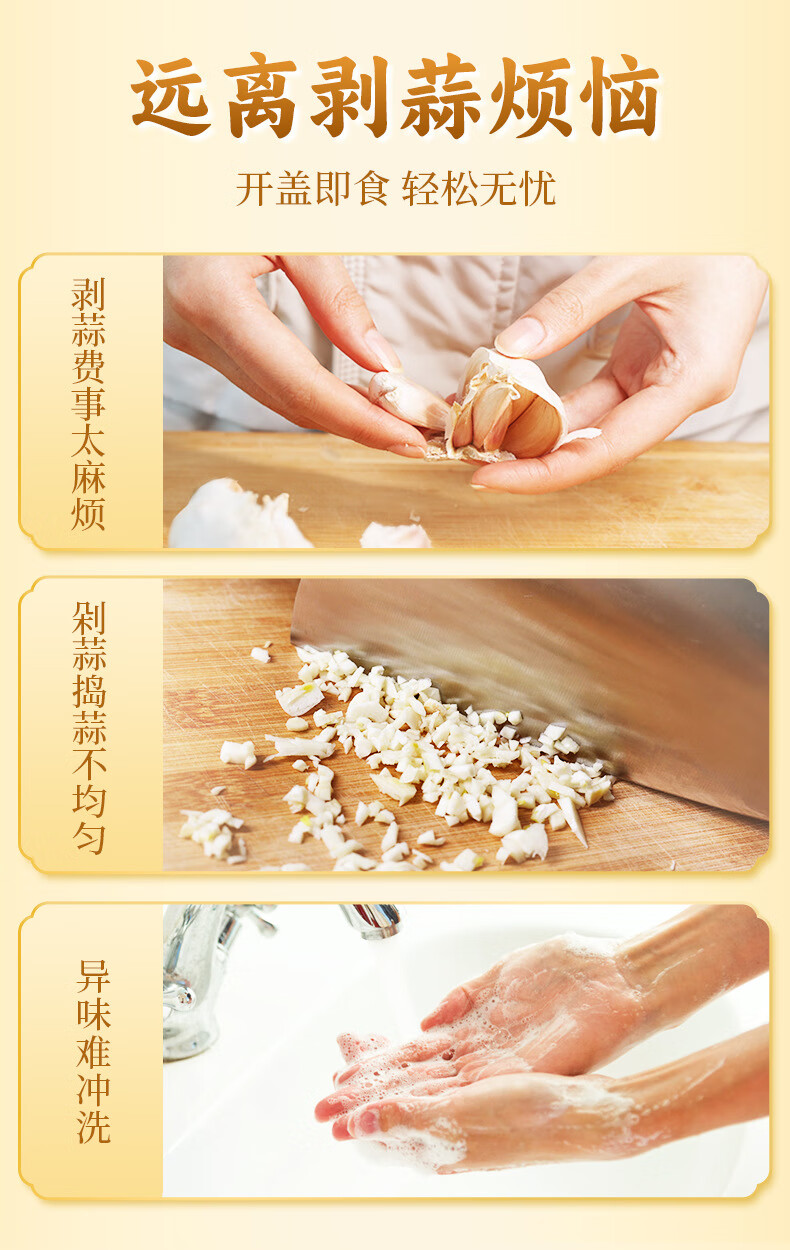 远离剥蒜烦恼

开盖即食 轻松无忧

剥蒜费事太麻烦

剁蒜捣蒜不均匀

异味难冲洗