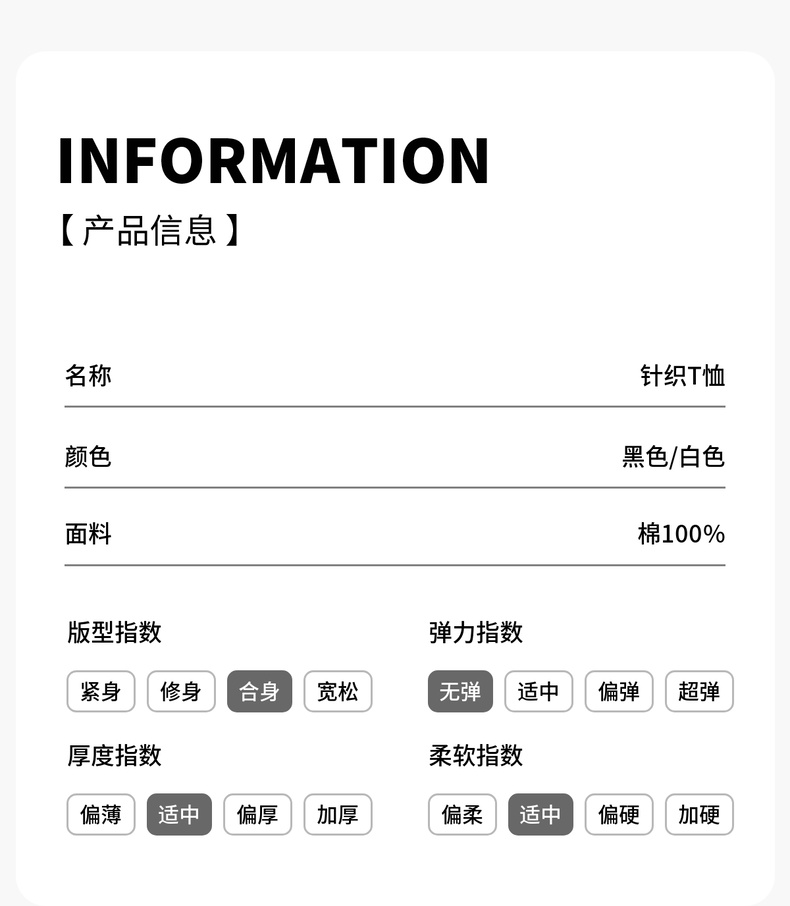 INFORMATION
【产品信息】

名称 针织T恤

颜色 黑色/白色

面料 棉100%

版型指数
紧身 修身 合身 宽松

厚度指数
偏薄 适中 偏厚 加厚

弹力指数
无弹 适中 偏弹 超弹

柔软指数
偏柔 适中 偏硬 加硬