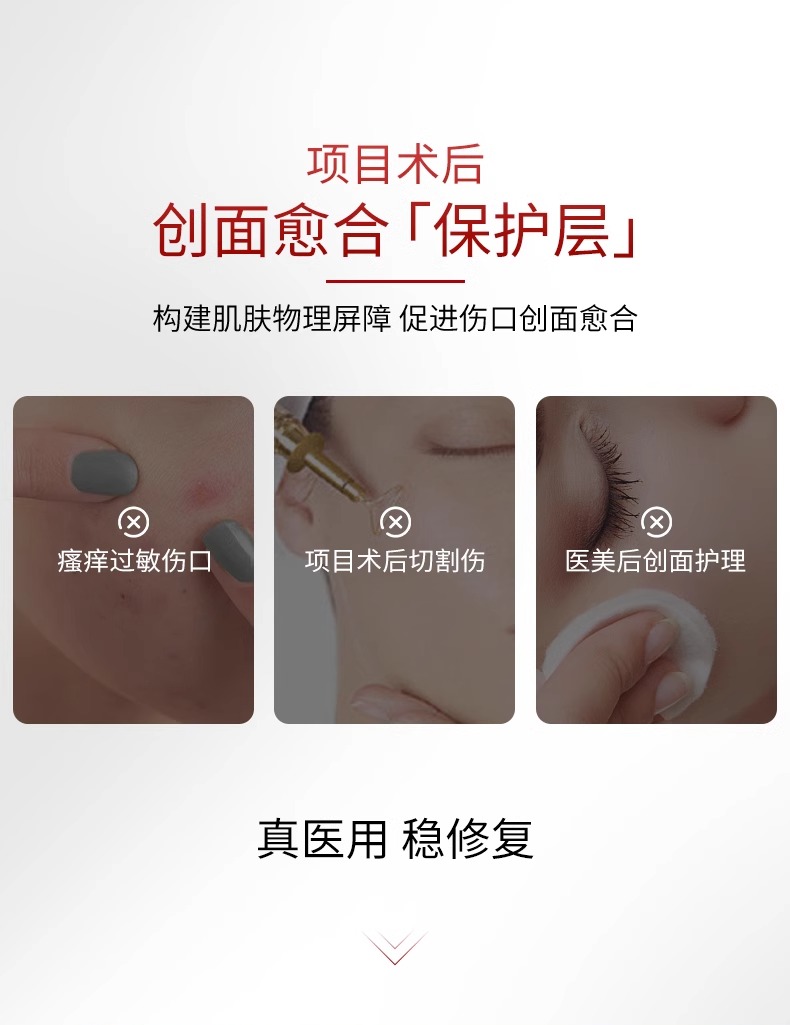 项目术后
创面愈合「保护层」

构建肌肤物理屏障 促进伤口创面愈合

瘙痒过敏伤口

项目术后切割伤

医美后创面护理

真医用 稳修复